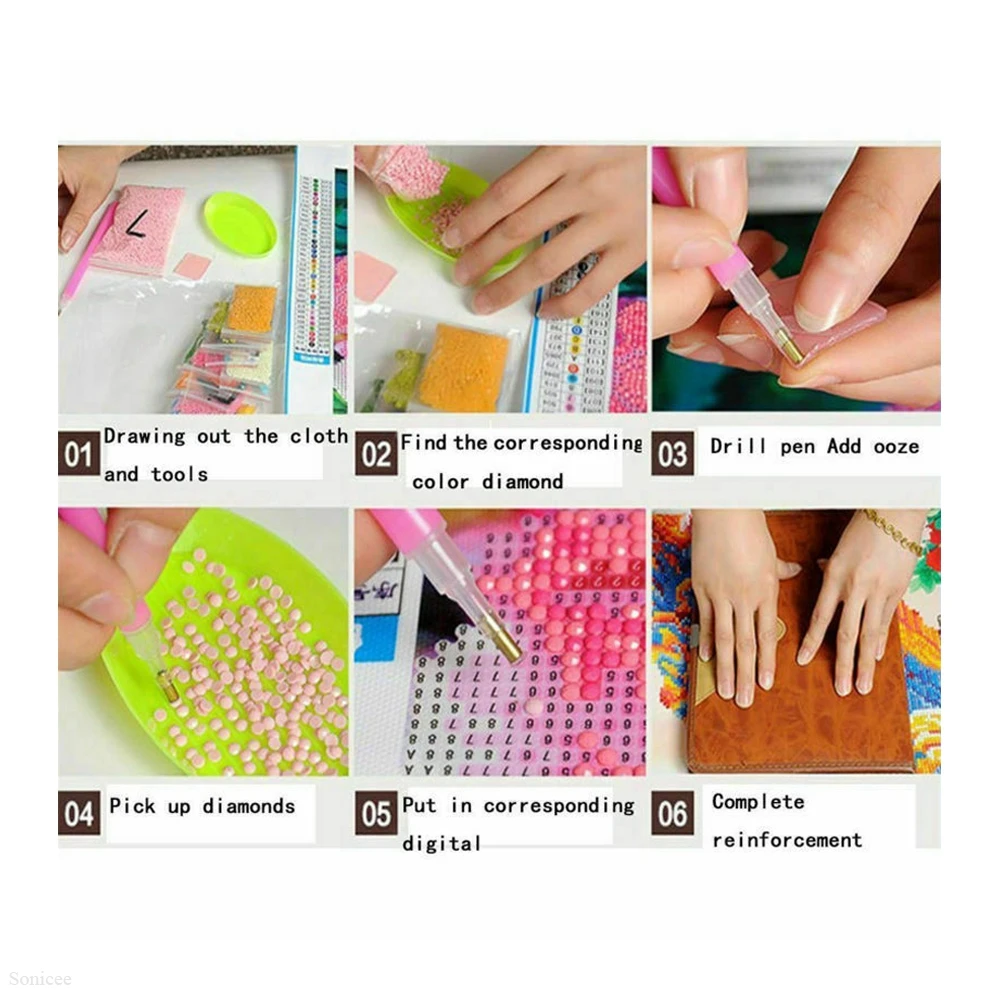 01 Drawing out the cloth and tools

02 Find the corresponding color diamond

03 Drill pen Add ooze

04 Pick up diamonds

05 Put in corresponding digital

06 Complete reinforcement

Sonicee