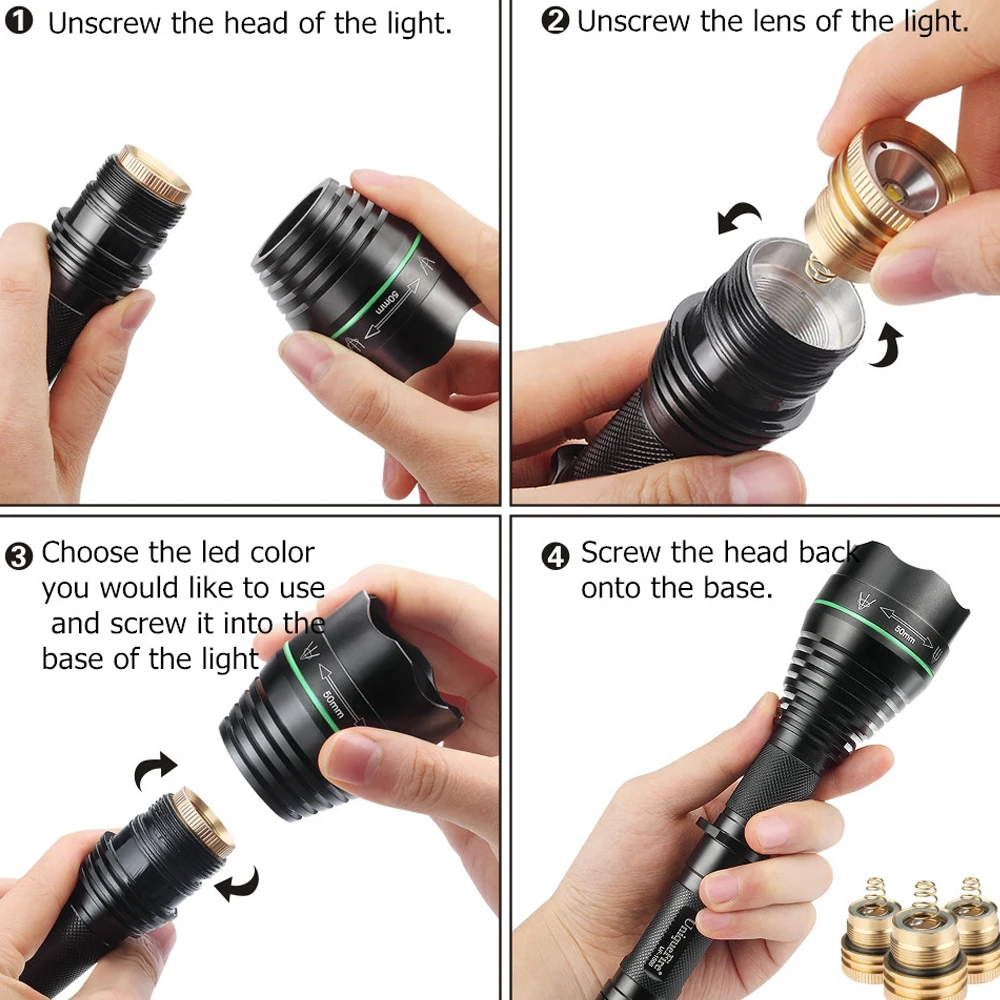 ❶ Unscrew the head of the light.

50mm

❷ Unscrew the lens of the light.

❸ Choose the led color you would like to use and screw it into the base of the light

50mm

❹ Screw the head back onto the base.

50mm

UniqueFire