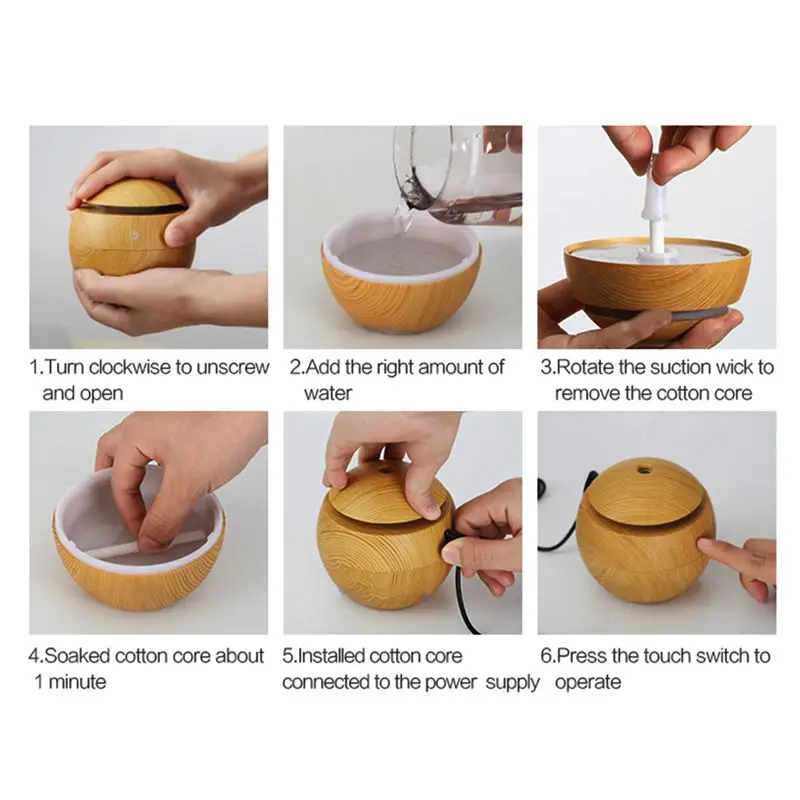 1.Turn clockwise to unscrew and open

2.Add the right amount of water

3.Rotate the suction wick to remove the cotton core

4.Soaked cotton core about 1 minute

5.Installed cotton core connected to the power supply

6.Press the touch switch to operate