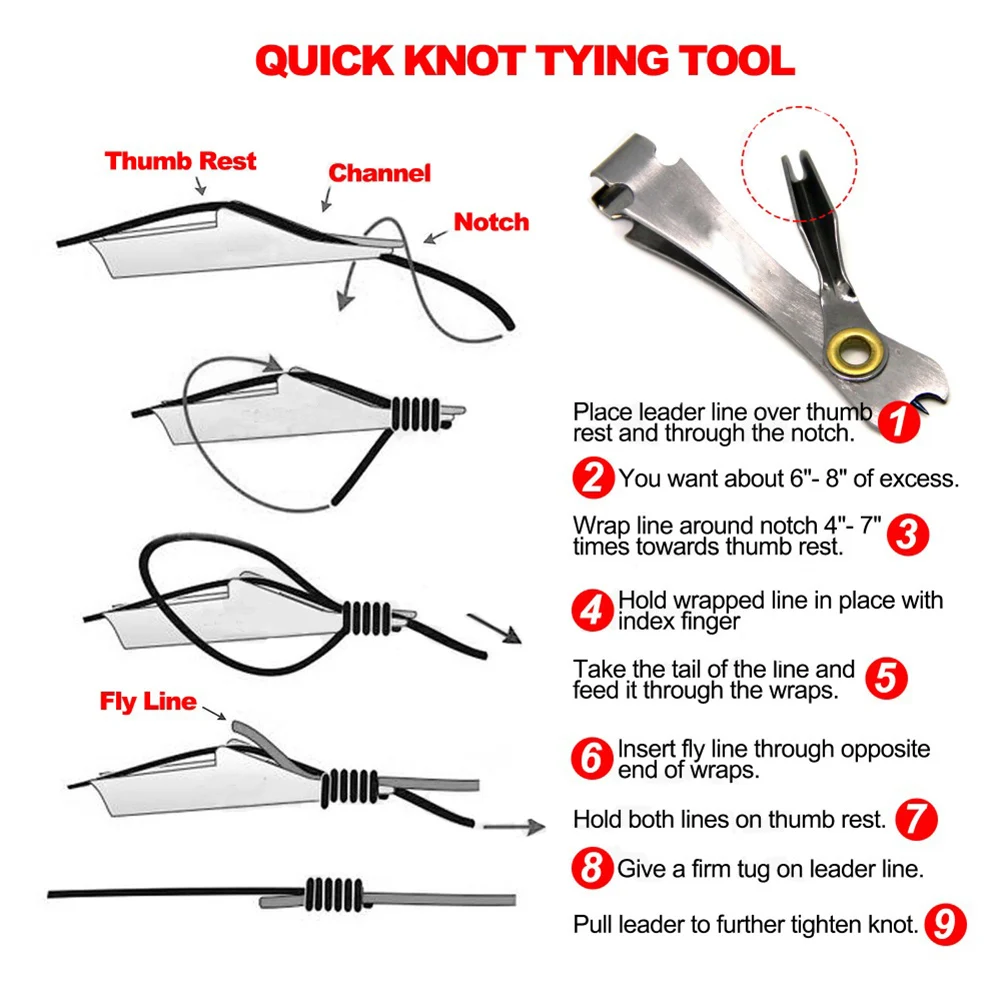 QUICK KNOT TYING TOOL

Thumb Rest

Channel

Notch

Fly Line

Place leader line over thumb rest and through the notch. 1

2 You want about 6"- 8" of excess.

Wrap line around notch 4"- 7" times towards thumb rest. 3

4 Hold wrapped line in place with index finger

Take the tail of the line and feed it through the wraps. 5

6 Insert fly line through opposite end of wraps.

Hold both lines on thumb rest. 7

8 Give a firm tug on leader line.

Pull leader to further tighten knot. 9