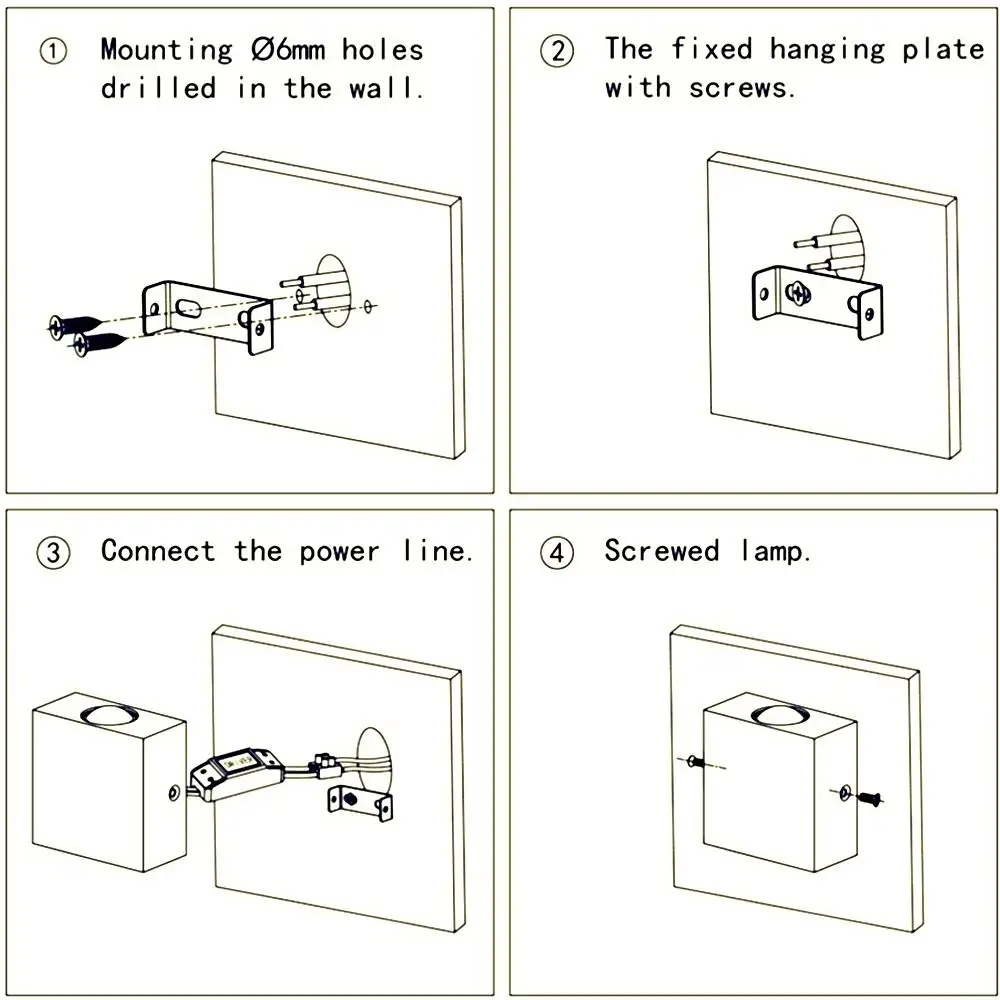 ① Mounting Ø6mm holes drilled in the wall.

② The fixed hanging plate with screws.

③ Connect the power line.

④ Screwed lamp.