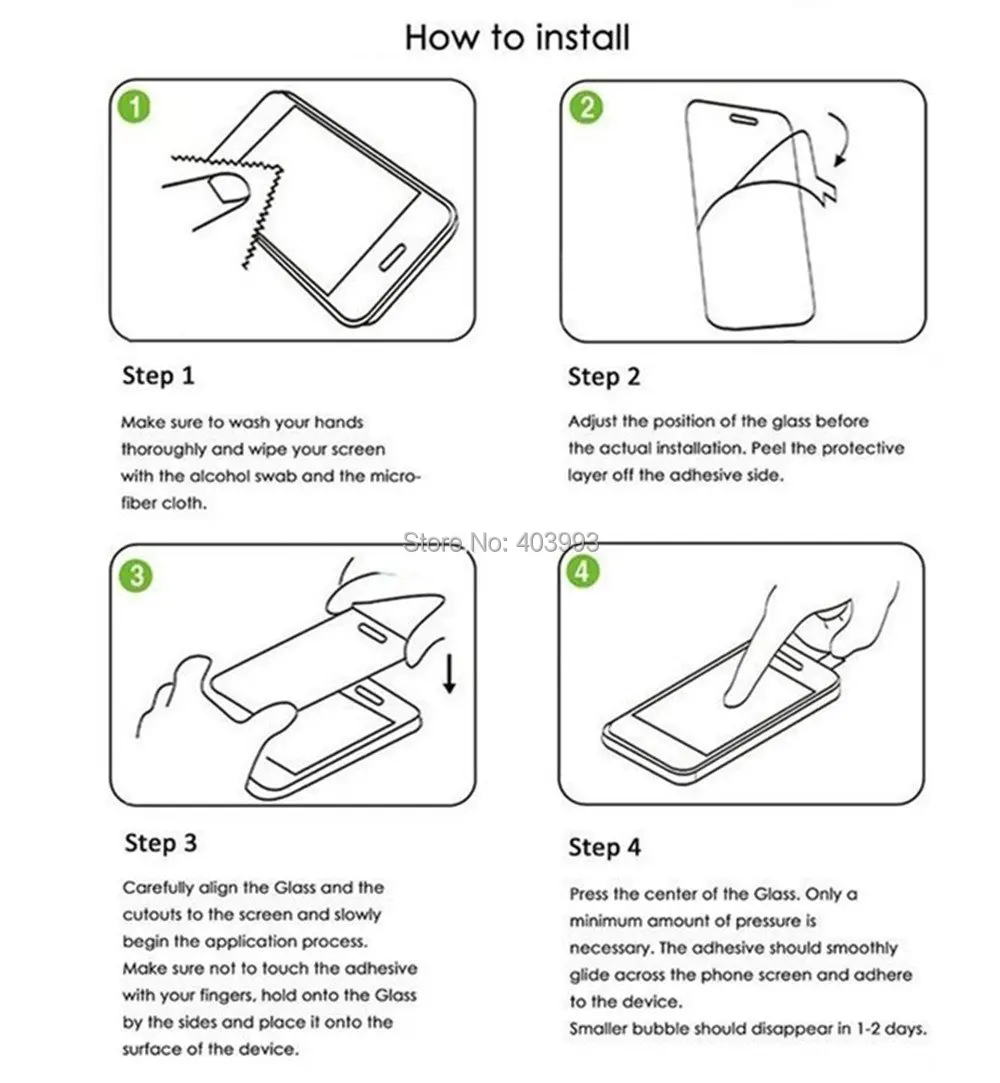 How to install

1

Step 1

Make sure to wash your hands thoroughly and wipe your screen with the alcohol swab and the microfiber cloth.

2

Step 2

Adjust the position of the glass before the actual installation. Peel the protective layer off the adhesive side.

Store No: 403993

3

Step 3

Carefully align the Glass and the cutouts to the screen and slowly begin the application process.
Make sure not to touch the adhesive with your fingers, hold onto the Glass by the sides and place it onto the surface of the device.

4

Step 4

Press the center of the Glass. Only a minimum amount of pressure is necessary. The adhesive should smoothly glide across the phone screen and adhere to the device.
Smaller bubble should disappear in 1-2 days.