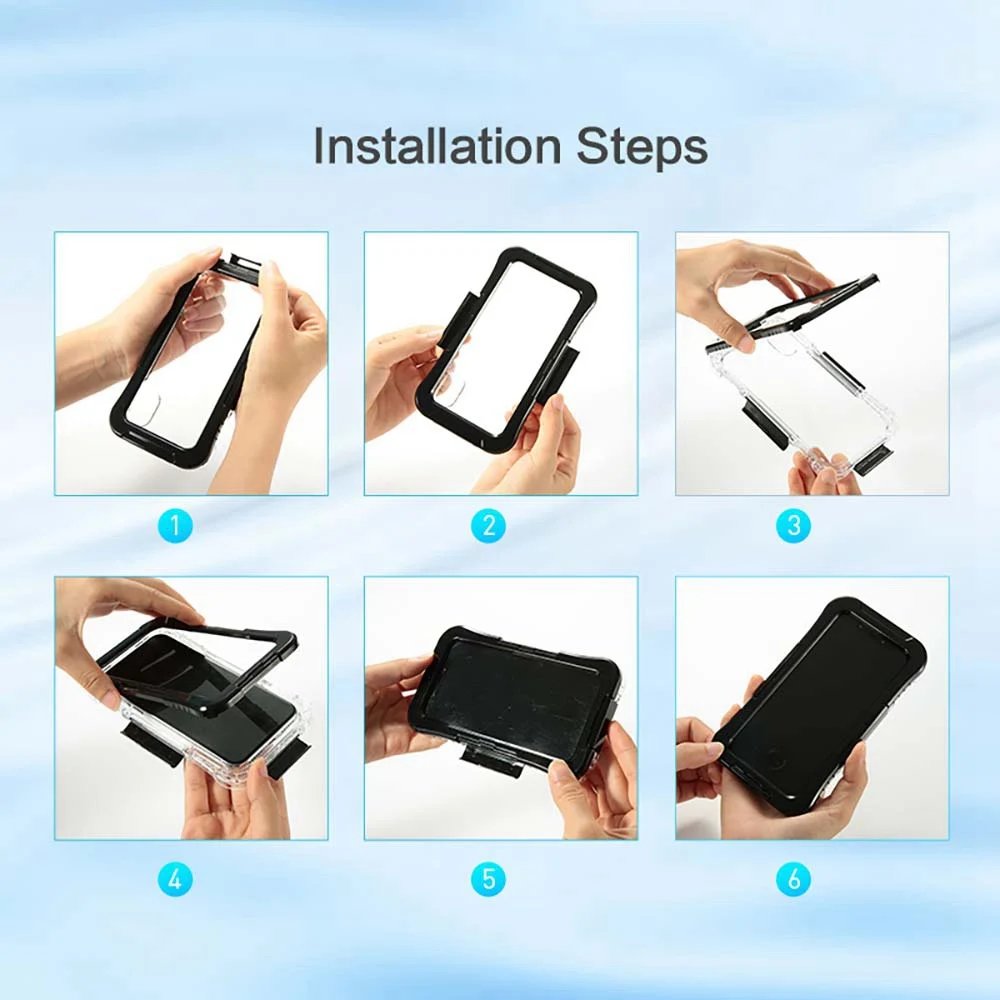 Installation Steps

1

2

3

4

5

6