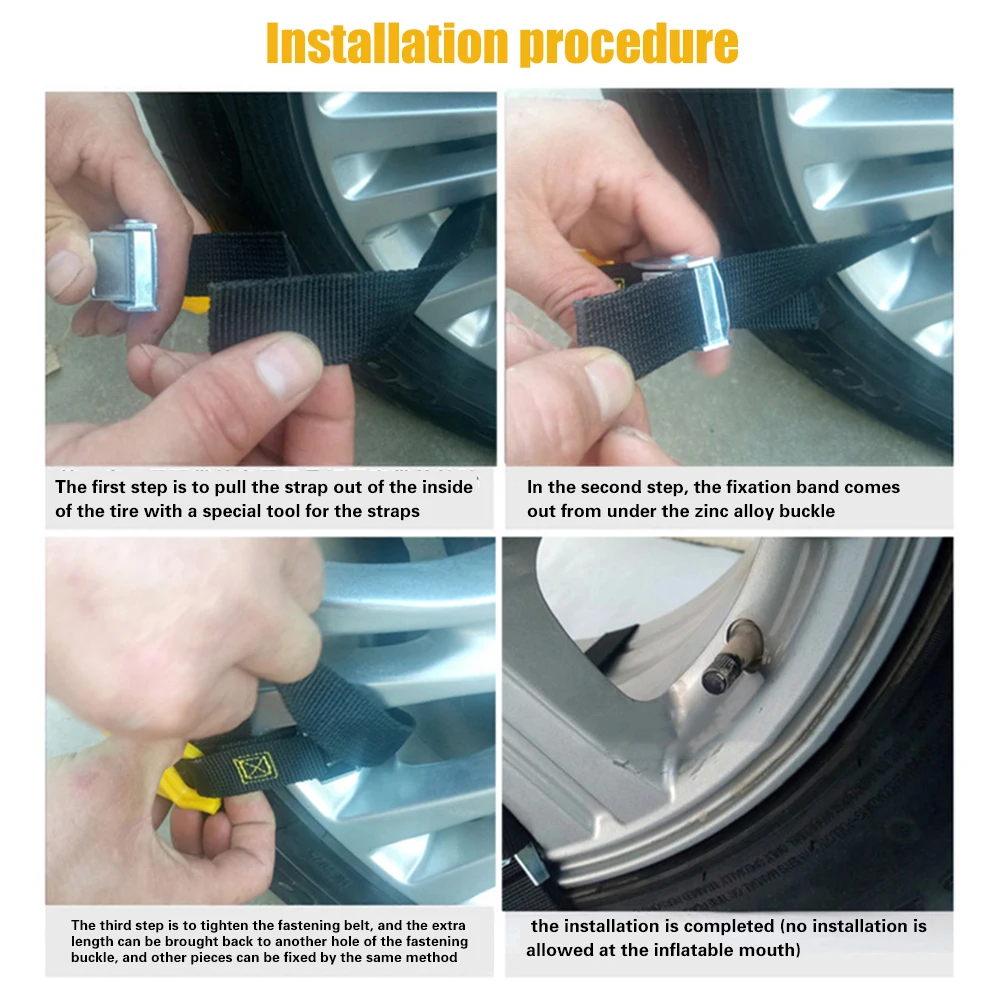 Installation procedure

The first step is to pull the strap out of the inside of the tire with a special tool for the straps

In the second step, the fixation band comes out from under the zinc alloy buckle

The third step is to tighten the fastening belt, and the extra length can be brought back to another hole of the fastening buckle, and other pieces can be fixed by the same method

the installation is completed (no installation is allowed at the inflatable mouth)