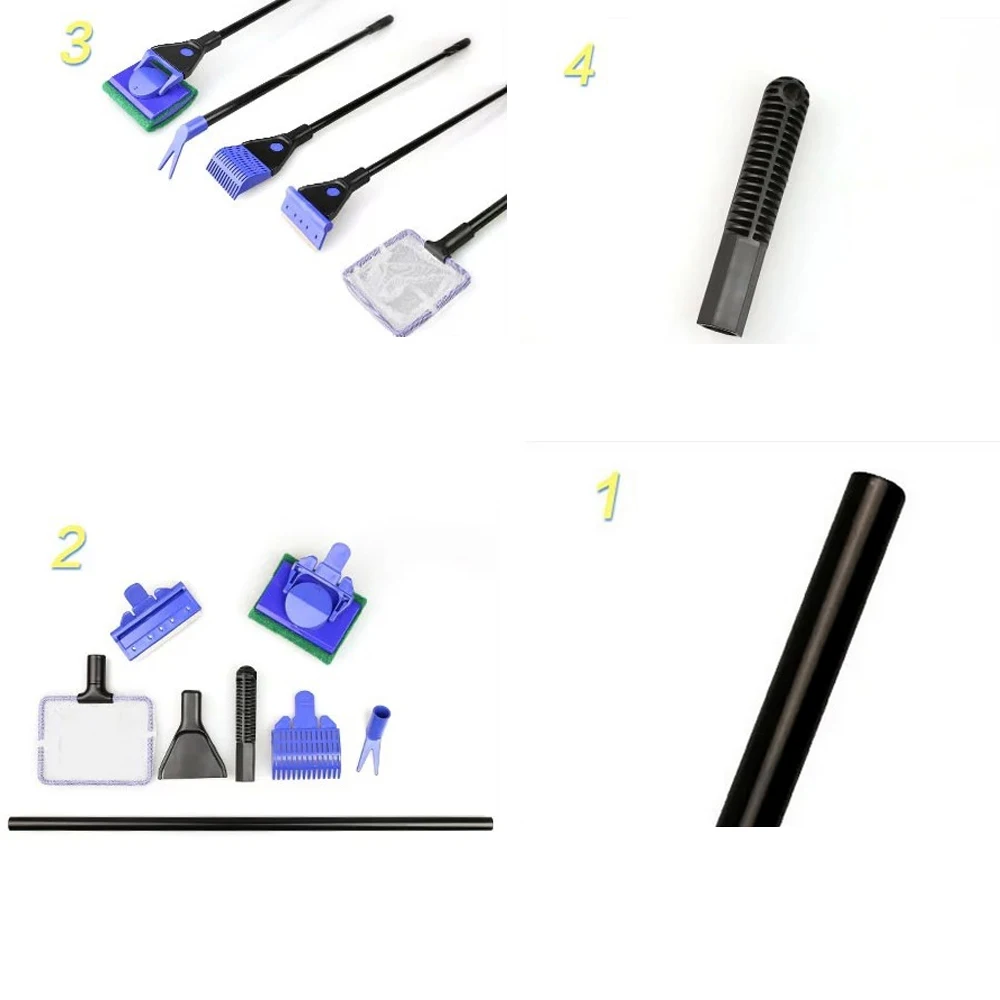 3

4

2

1