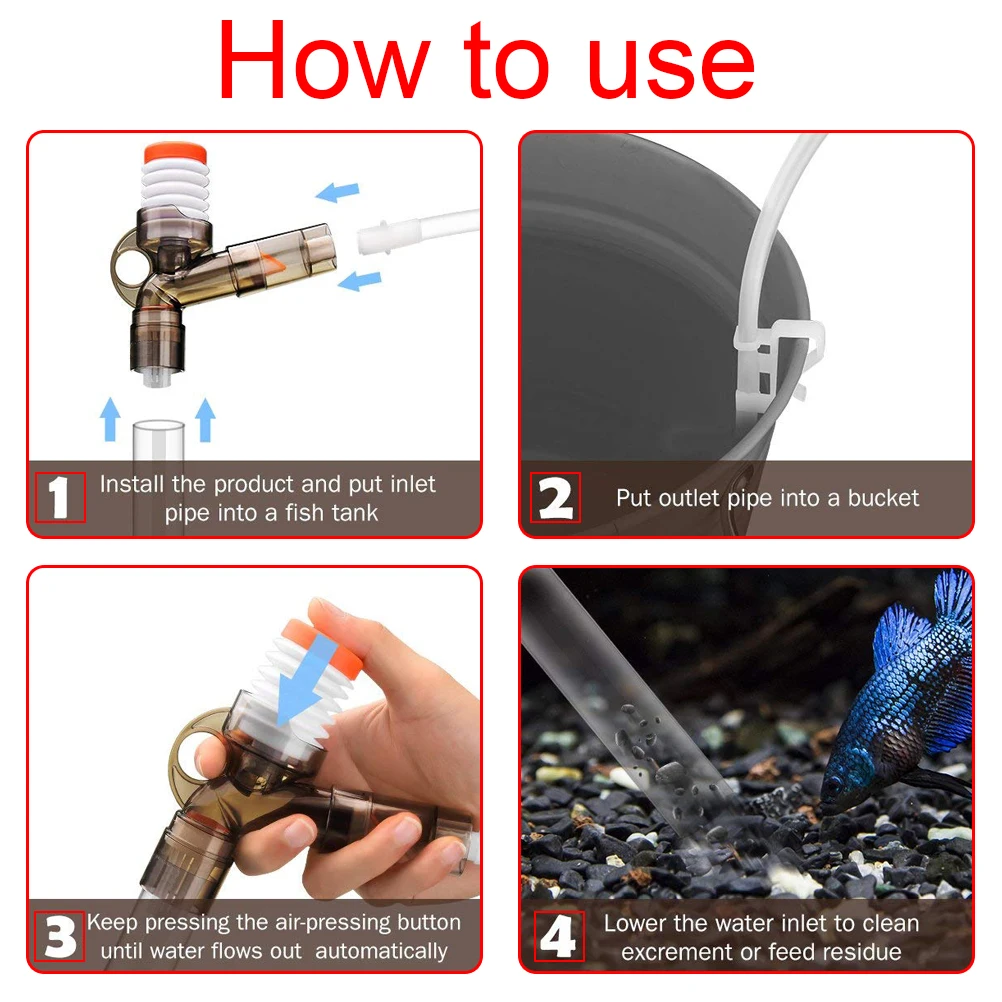 How to use

1 Install the product and put inlet pipe into a fish tank

2 Put outlet pipe into a bucket

3 Keep pressing the air-pressing button until water flows out automatically

4 Lower the water inlet to clean excrement or feed residue