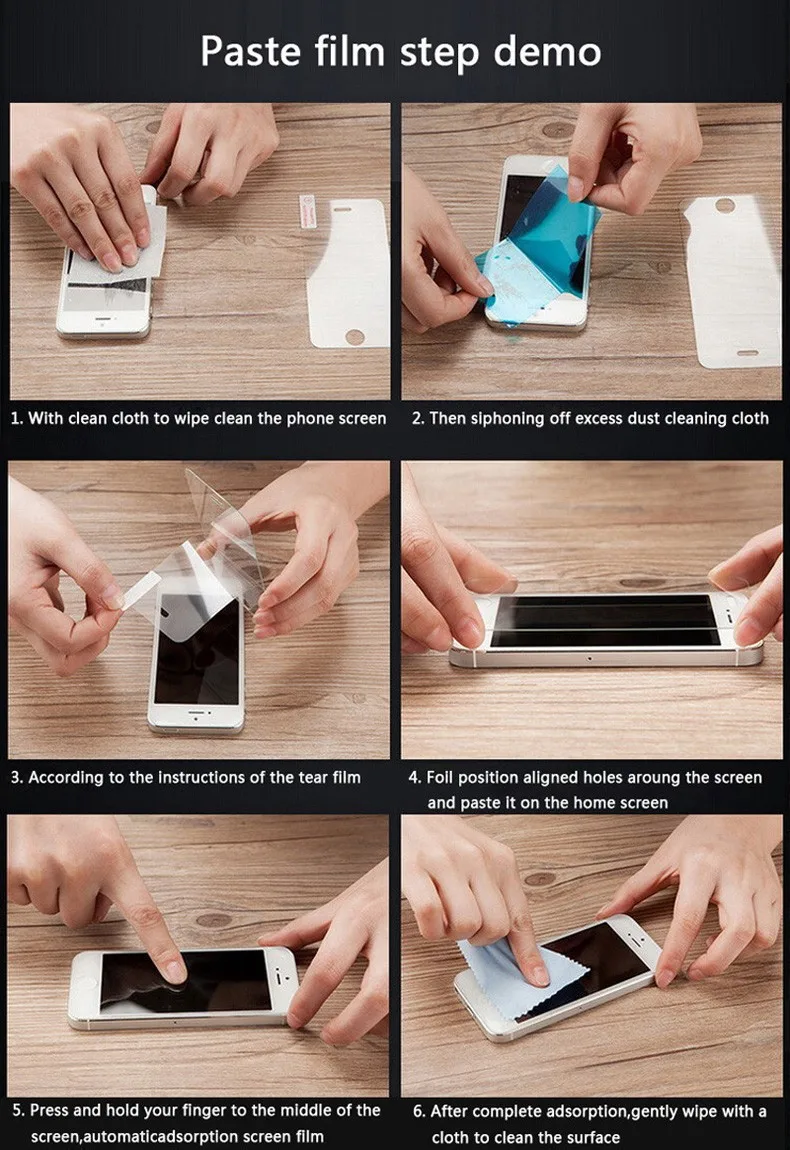 Paste film step demo

1. With clean cloth to wipe clean the phone screen

2. Then siphoning off excess dust cleaning cloth

3. According to the instructions of the tear film

4. Foil position aligned holes aroung the screen and paste it on the home screen

5. Press and hold your finger to the middle of the screen,automaticadsorption screen film

6. After complete adsorption,gently wipe with a cloth to clean the surface