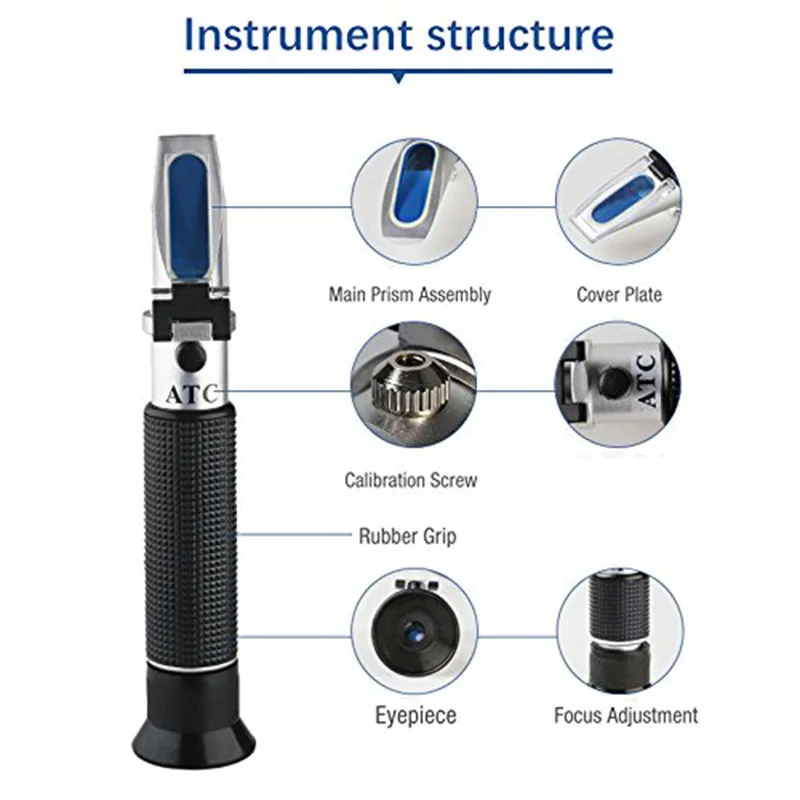 Instrument structure

ATC

Main Prism Assembly

Cover Plate

ATC

Calibration Screw

Rubber Grip

Eyepiece

Focus Adjustment