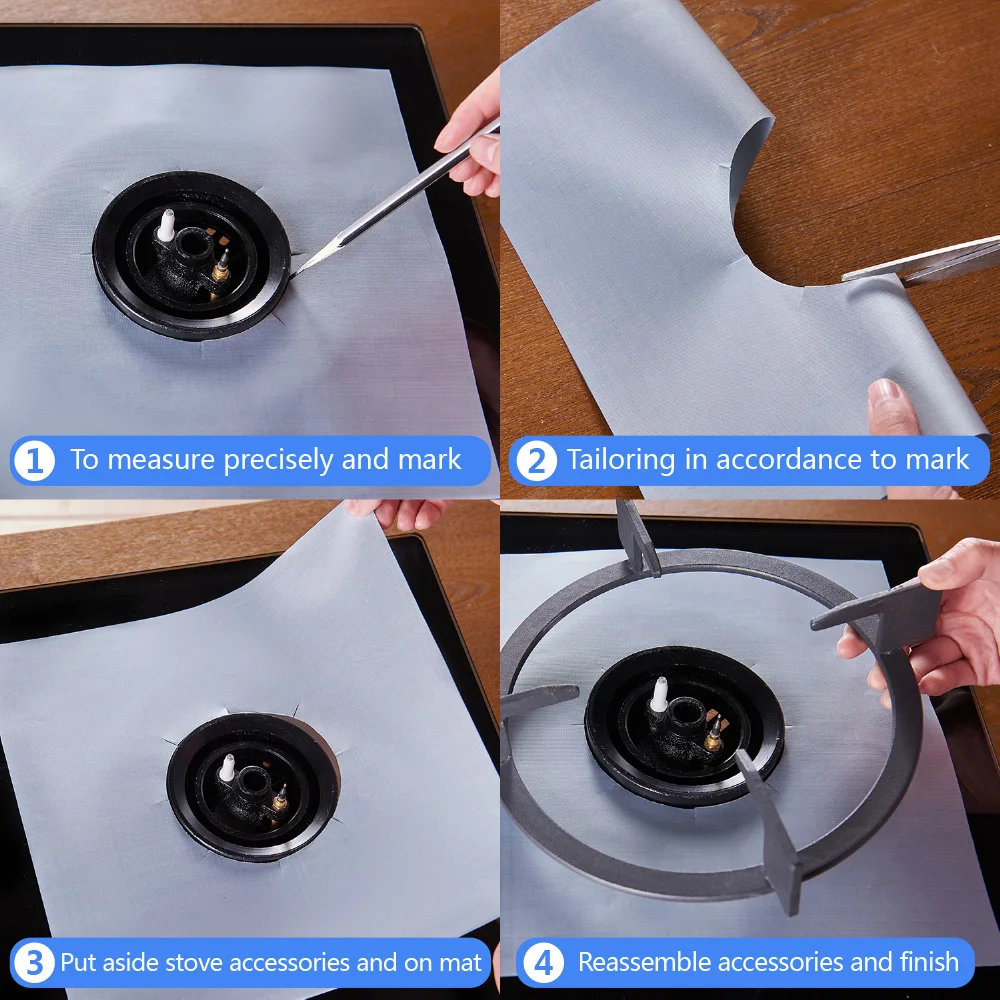 1 To measure precisely and mark

2 Tailoring in accordance to mark

3 Put aside stove accessories and on mat

4 Reassemble accessories and finish