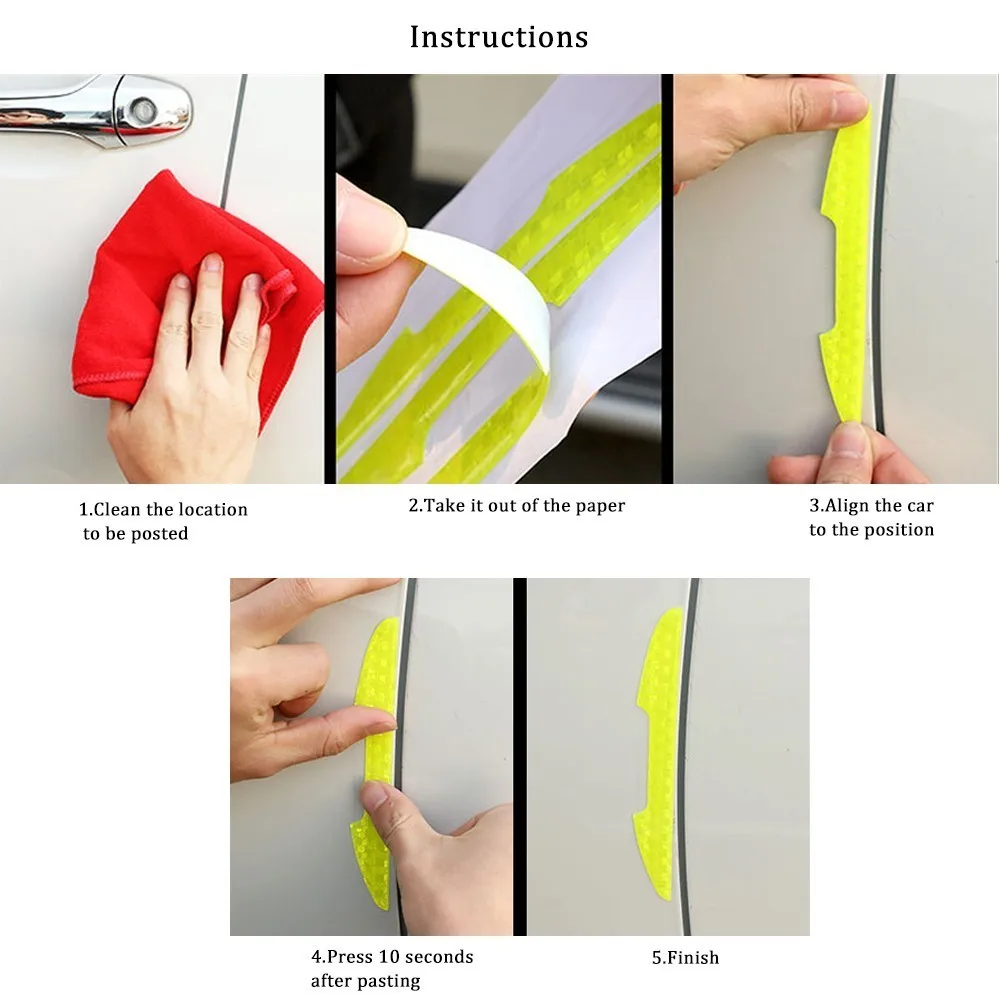 Instructions

1.Clean the location to be posted

2.Take it out of the paper

3.Align the car to the position

4.Press 10 seconds after pasting

5.Finish