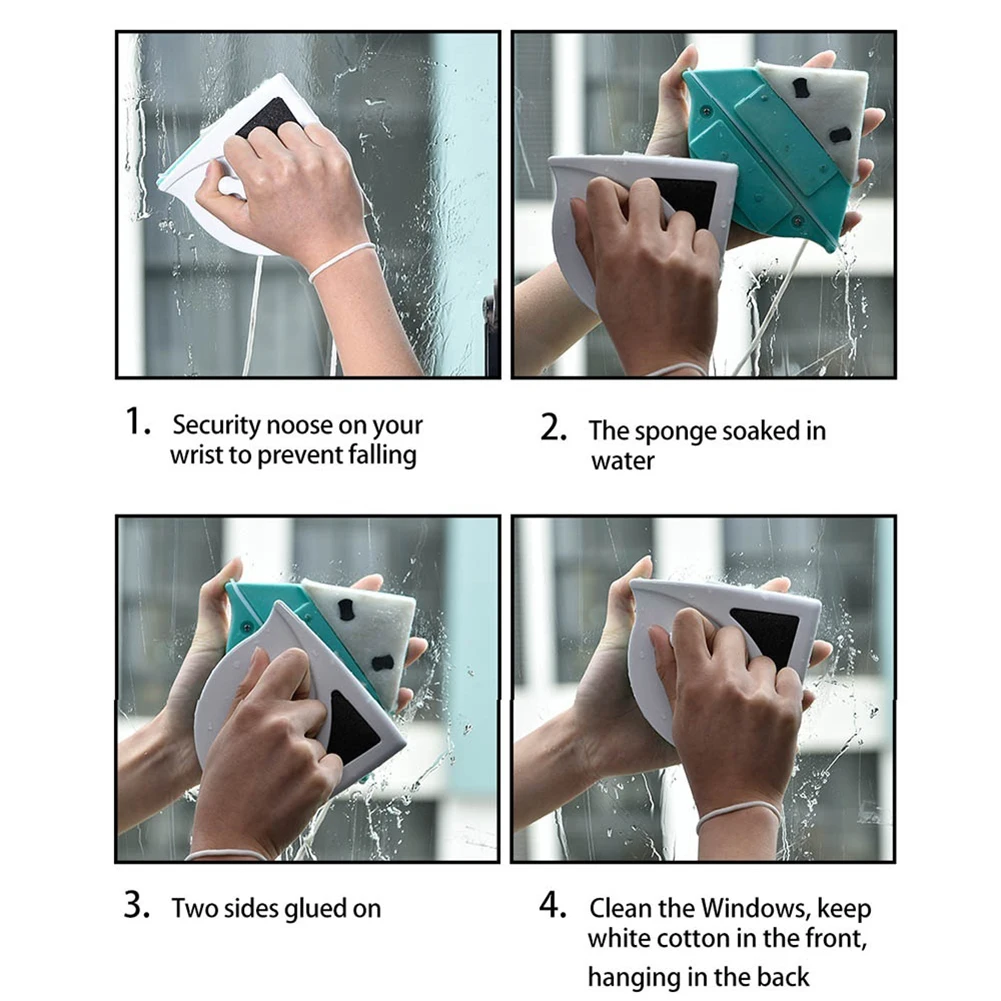 1. Security noose on your wrist to prevent falling

2. The sponge soaked in water

3. Two sides glued on

4. Clean the Windows, keep white cotton in the front, hanging in the back