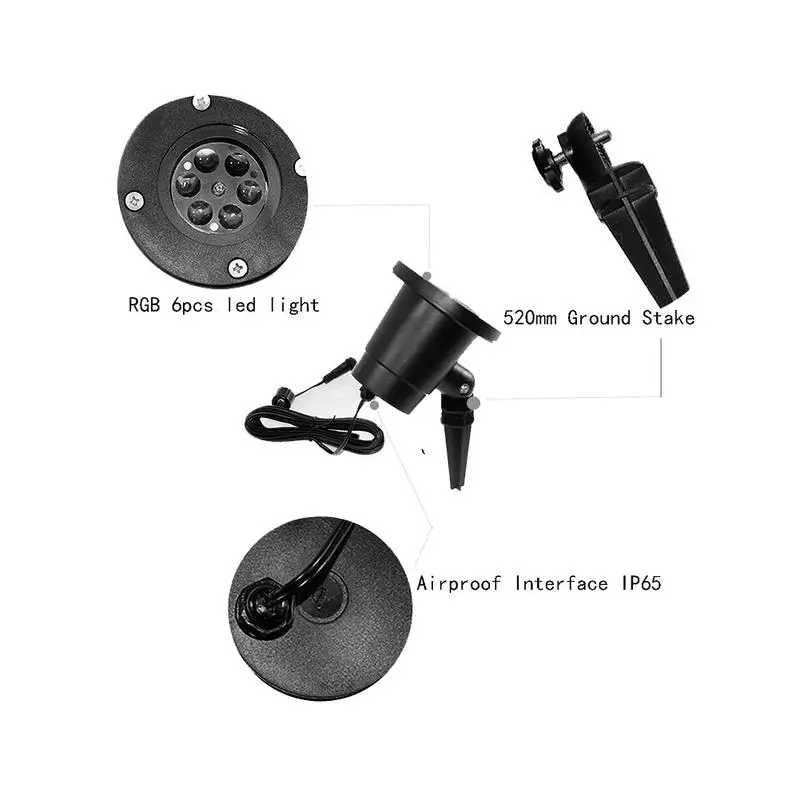 RGB 6pcs led light

520mm Ground Stake

Airproof Interface IP65