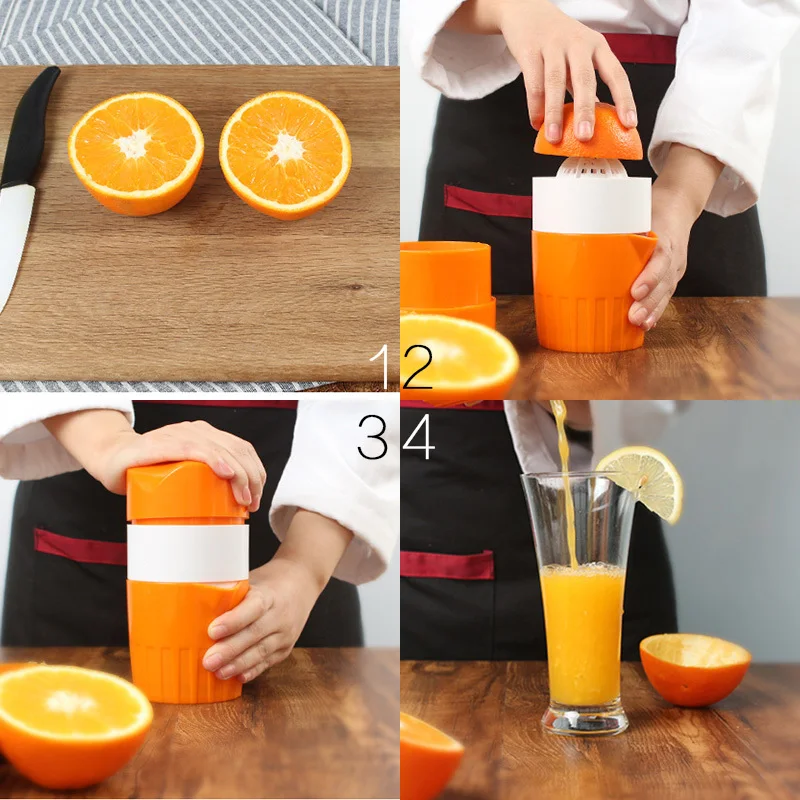 1
2
3
4