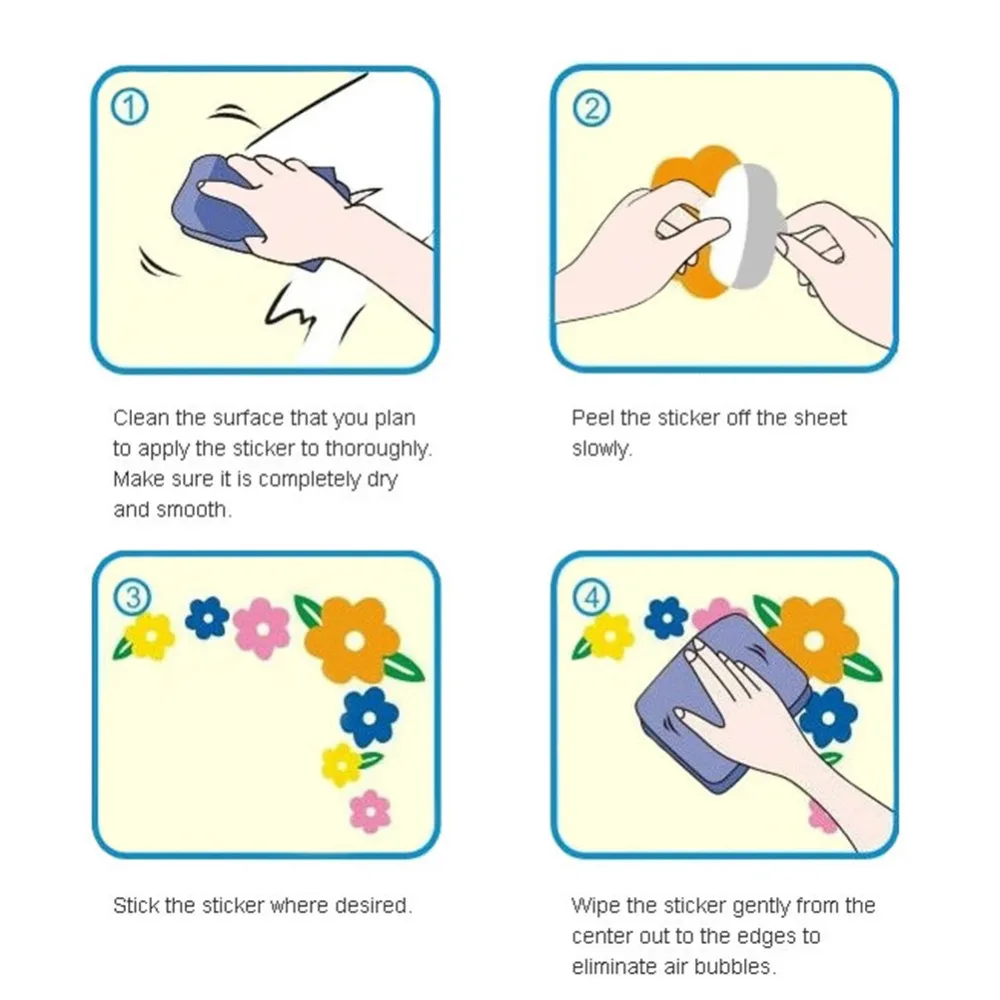 ①

Clean the surface that you plan to apply the sticker to thoroughly. Make sure it is completely dry and smooth.

②

Peel the sticker off the sheet slowly.

③

Stick the sticker where desired.

④

Wipe the sticker gently from the center out to the edges to eliminate air bubbles.