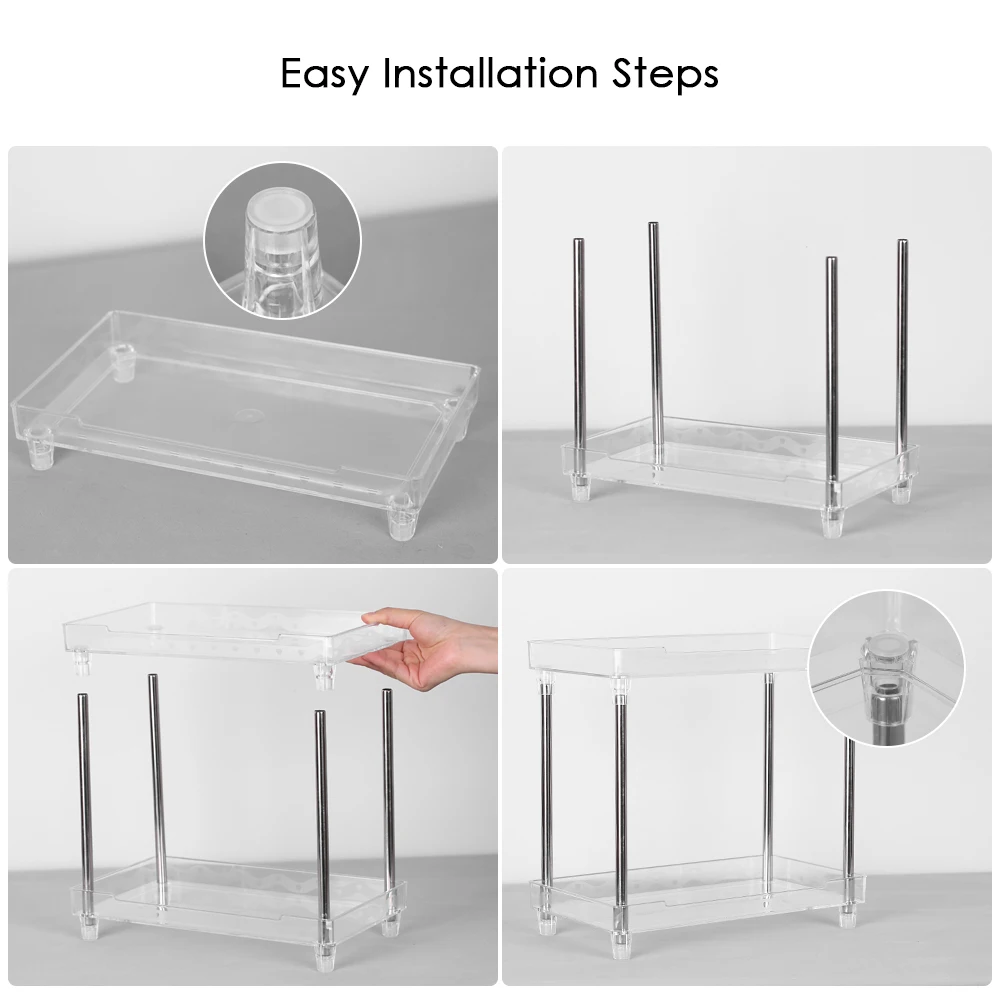 Easy Installation Steps