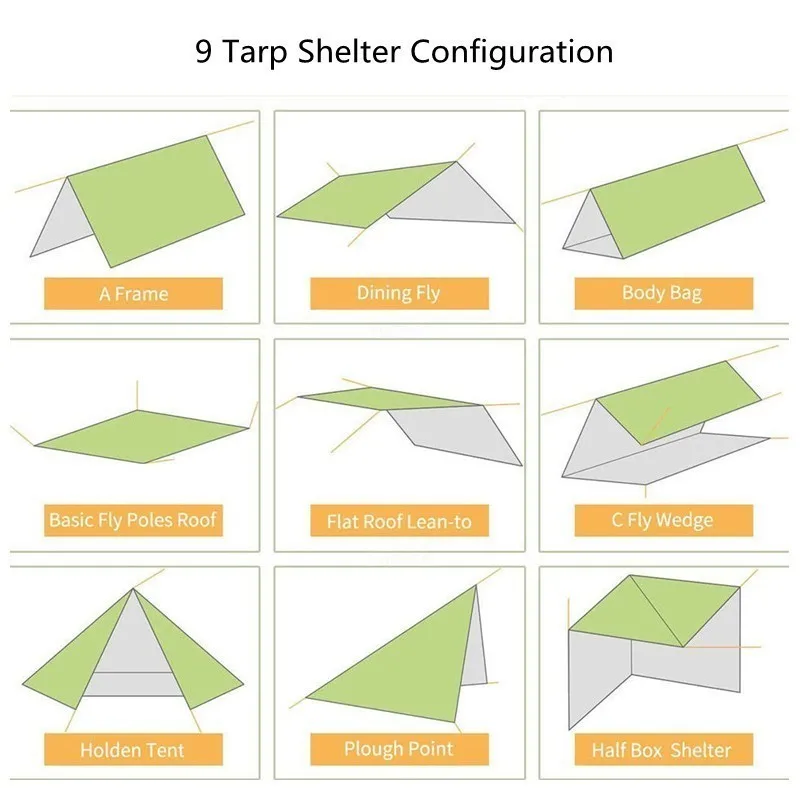 9 Tarp Shelter Configuration

A Frame

Dining Fly

Body Bag

Basic Fly Poles Roof

Flat Roof Lean-to

C Fly Wedge

Holden Tent

Plough Point

Half Box Shelter