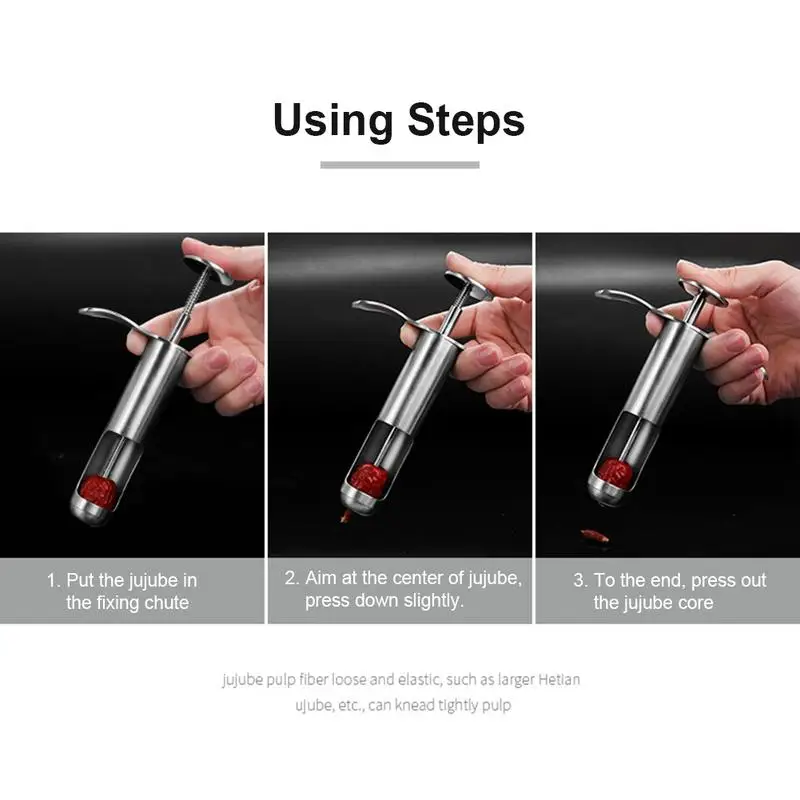 Using Steps

1. Put the jujube in the fixing chute

2. Aim at the center of jujube, press down slightly.

3. To the end, press out the jujube core

jujube pulp fiber loose and elastic, such as larger Hetian ujube, etc., can knead tightly pulp