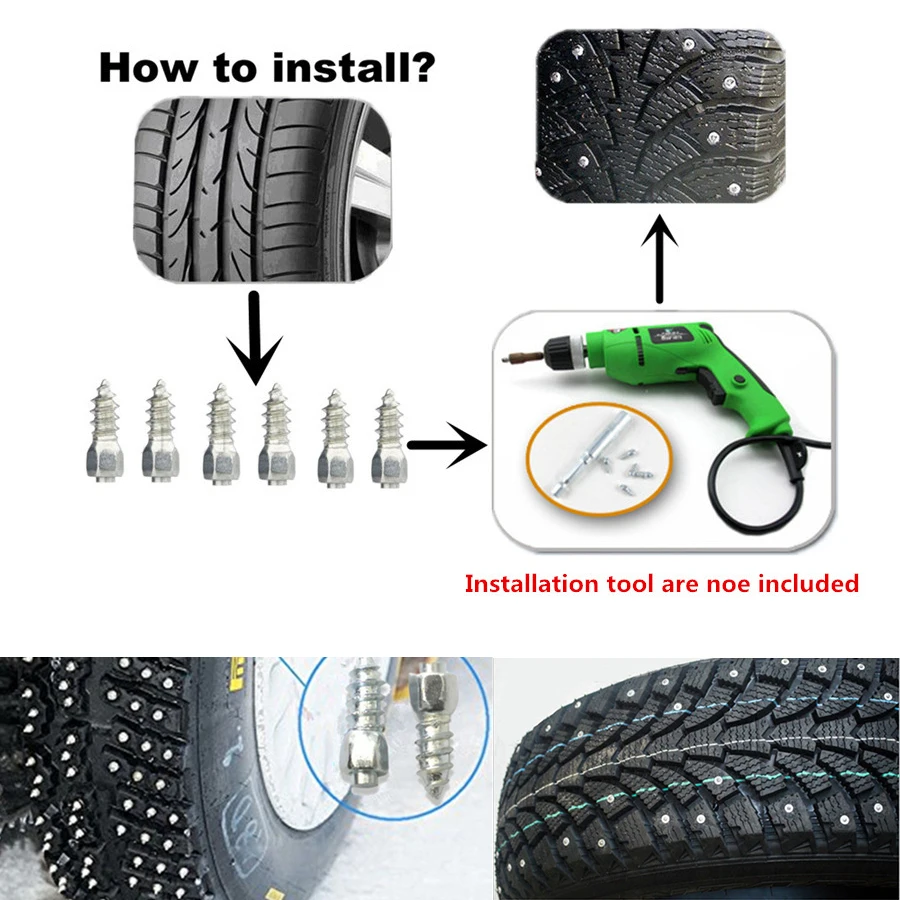 How to install?

Installation tool are noe included