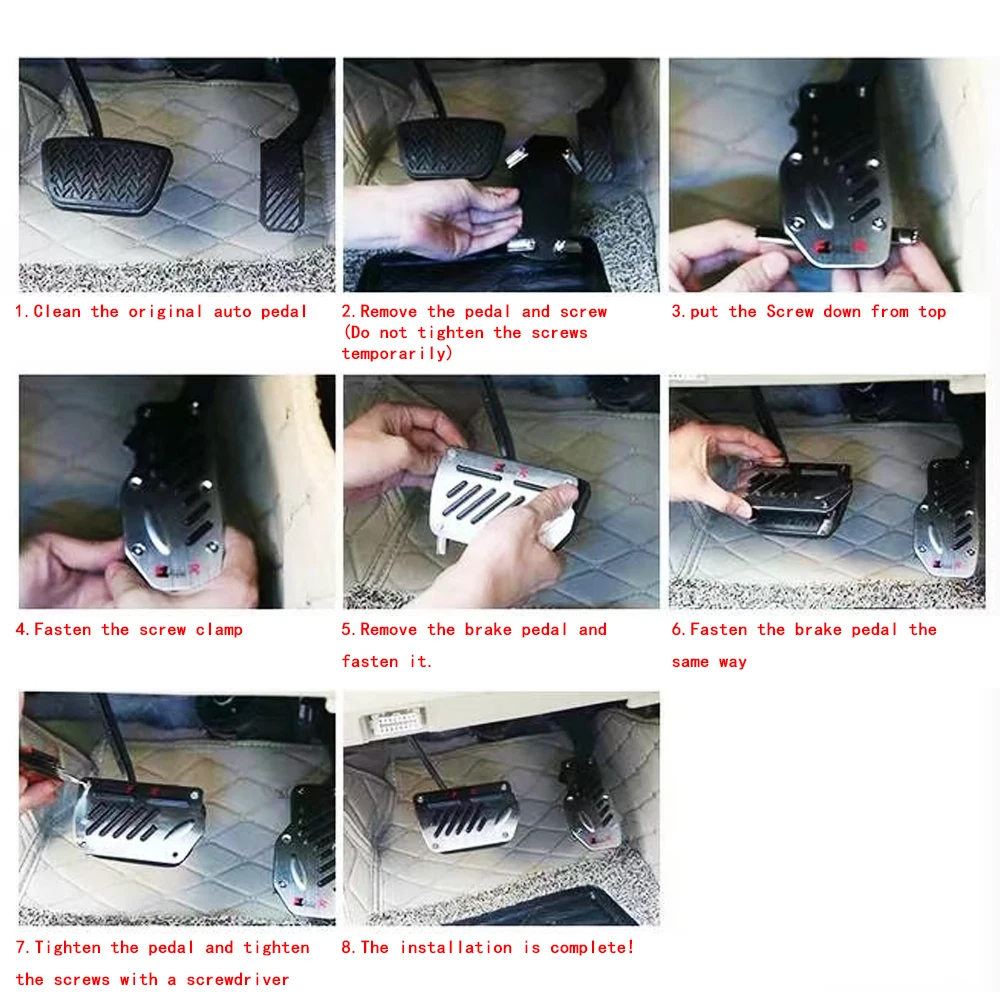 1.Clean the original auto pedal

2.Remove the pedal and screw (Do not tighten the screws temporarily)

3.put the Screw down from top

4.Fasten the screw clamp

5.Remove the brake pedal and fasten it.

6.Fasten the brake pedal the same way

7.Tighten the pedal and tighten the screws with a screwdriver

8.The installation is complete!