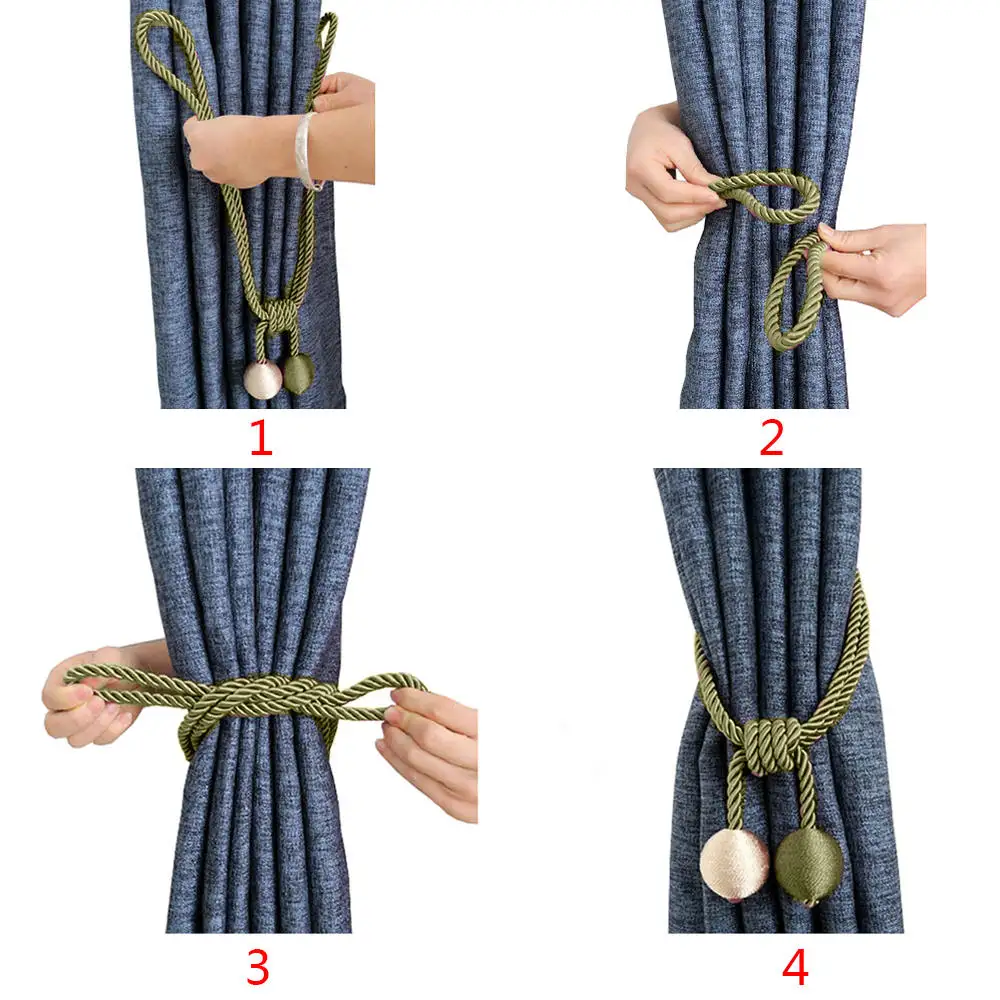 1

2

3

4