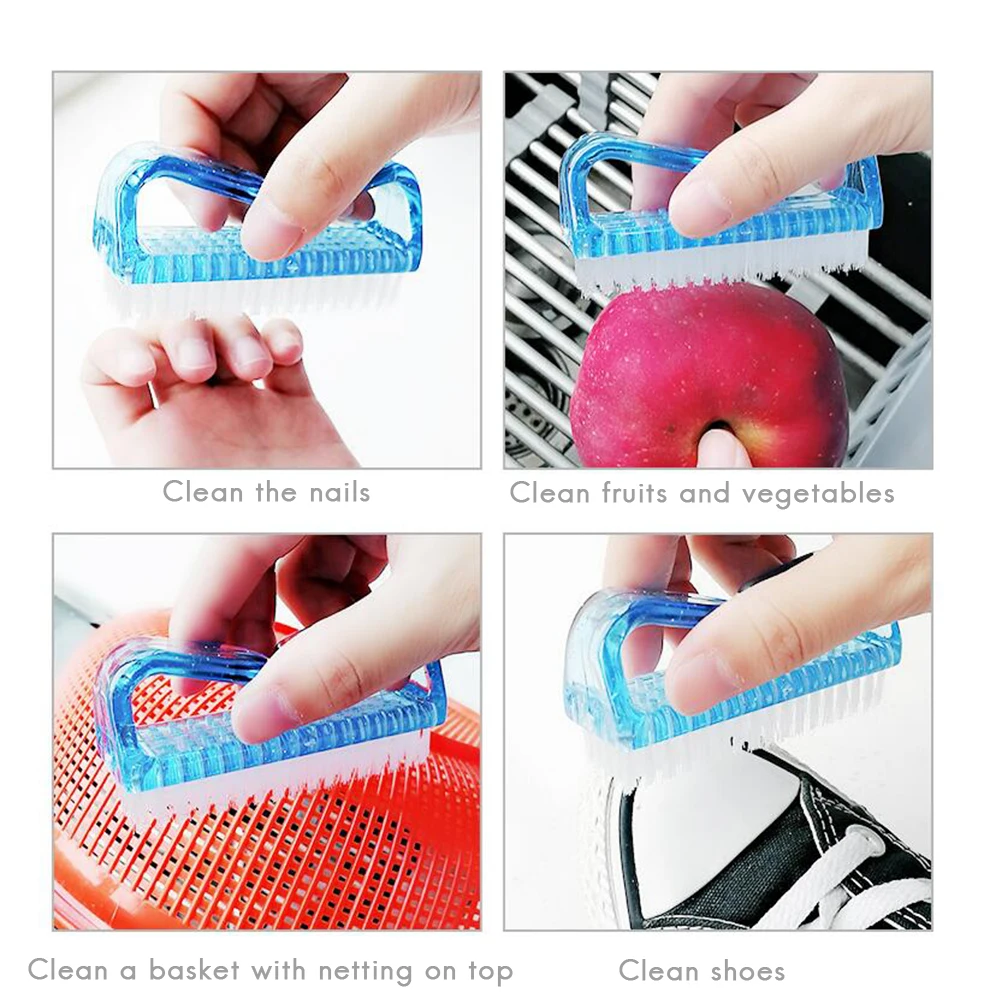 Clean the nails

Clean fruits and vegetables

Clean a basket with netting on top

Clean shoes