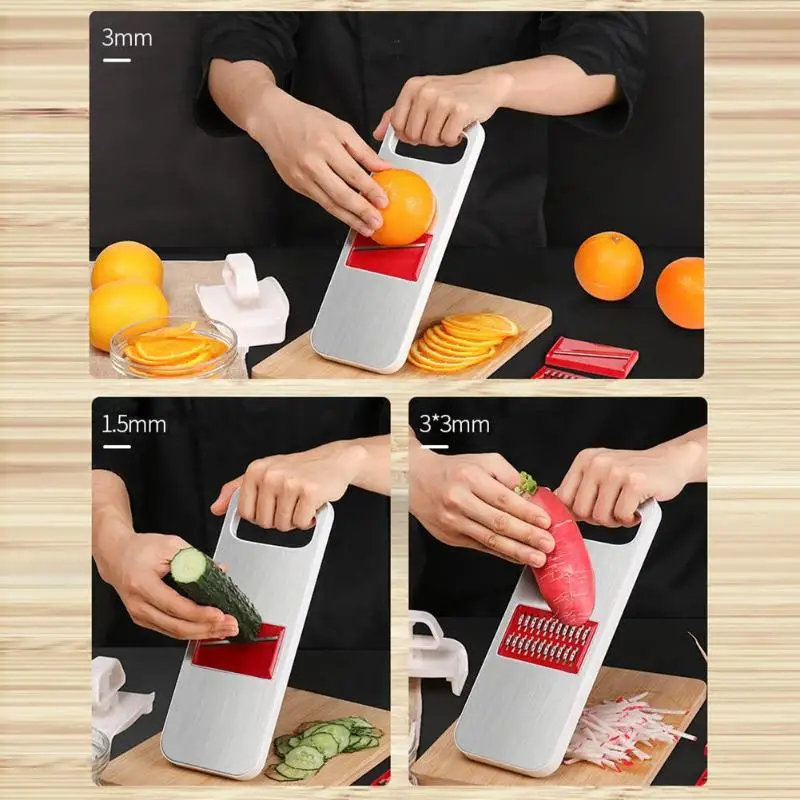 3mm

1.5mm

3*3mm