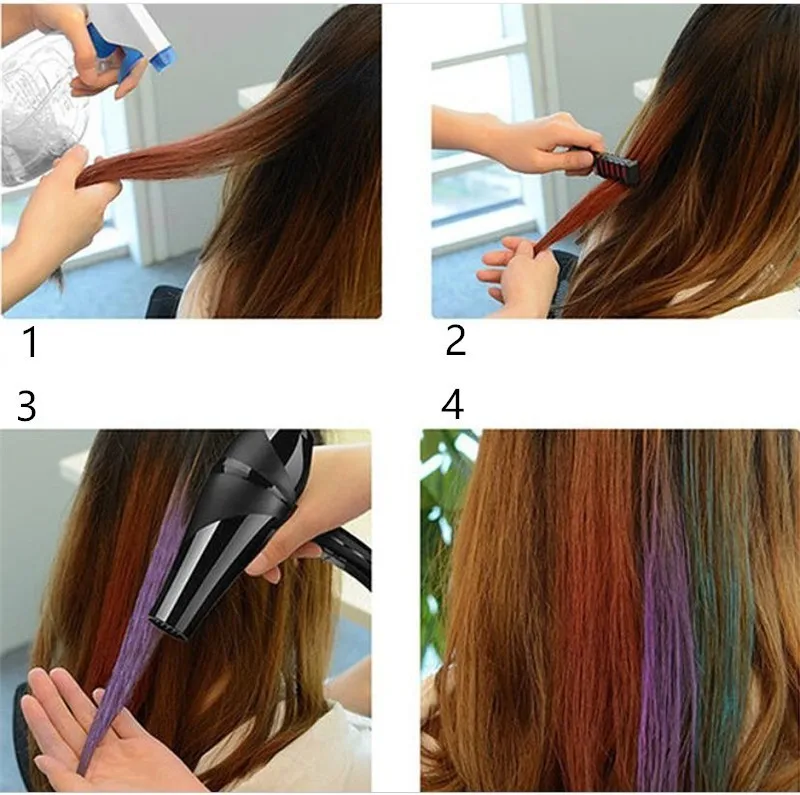 1

2

3

4