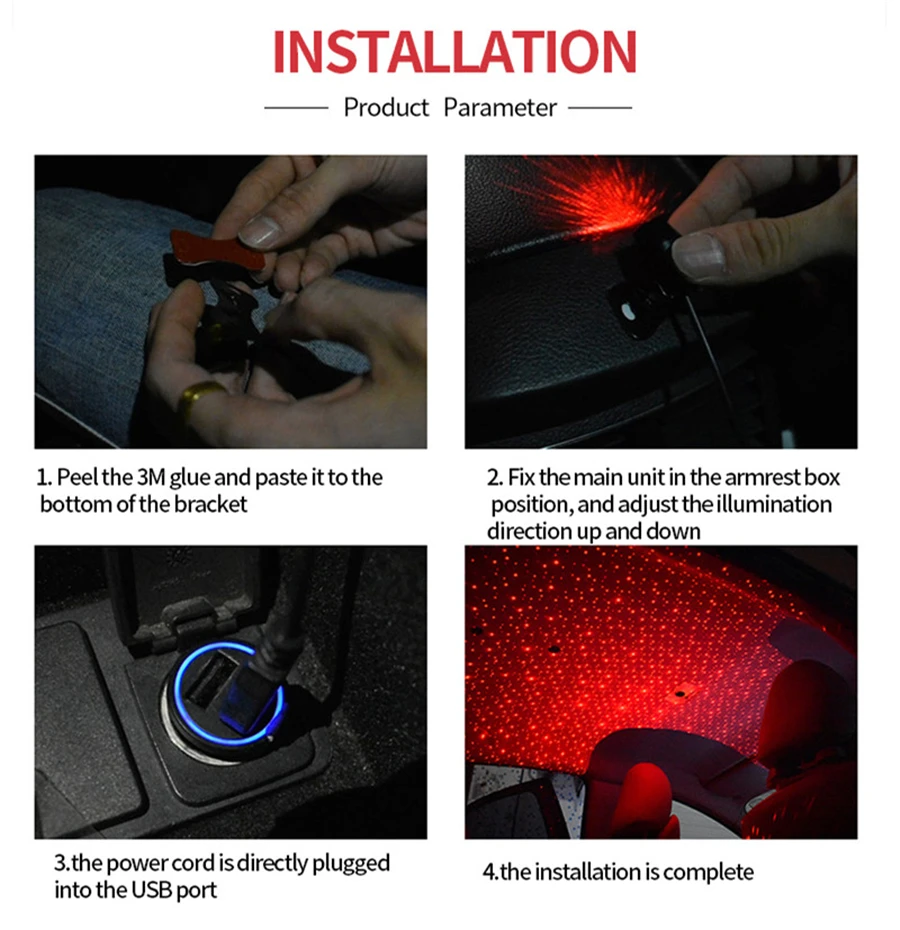 INSTALLATION

Product Parameter

1. Peel the 3M glue and paste it to the bottom of the bracket

2. Fix the main unit in the armrest box position, and adjust the illumination direction up and down

3.the power cord is directly plugged into the USB port

4.the installation is complete