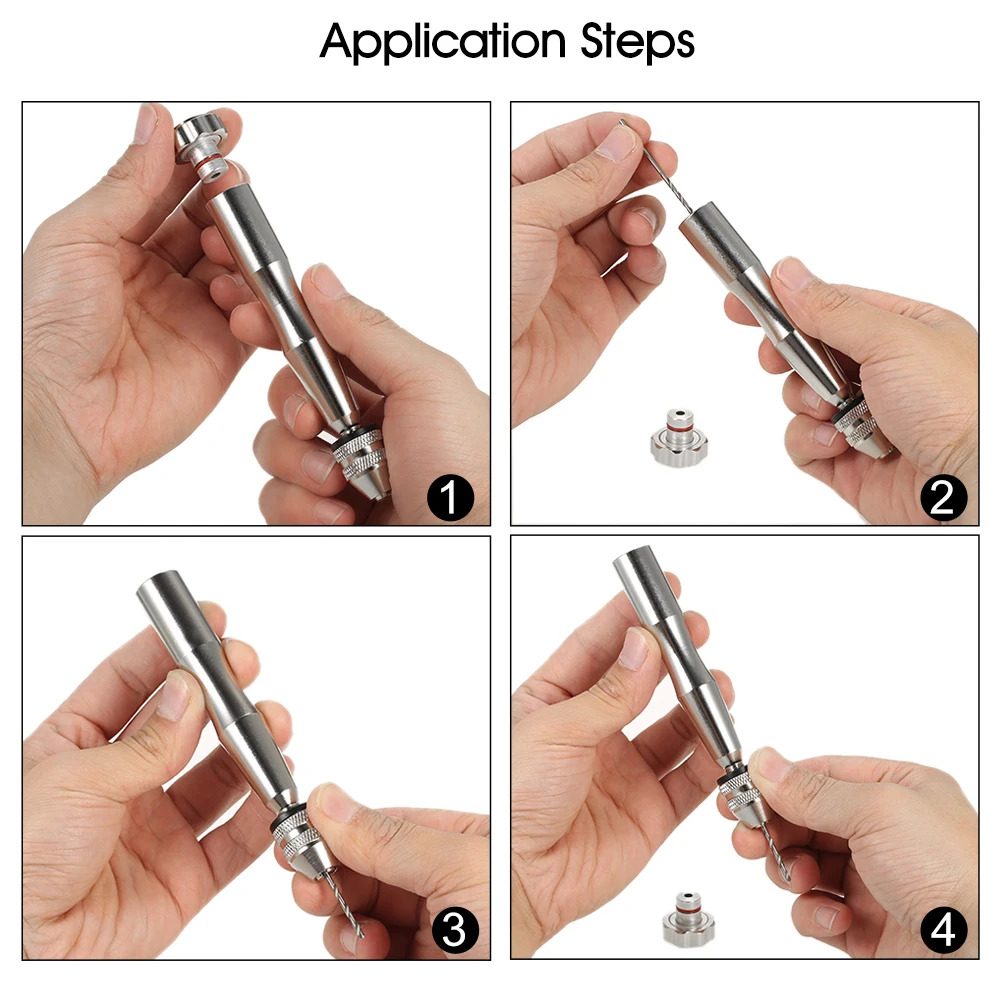 Application Steps

1

2

3

4