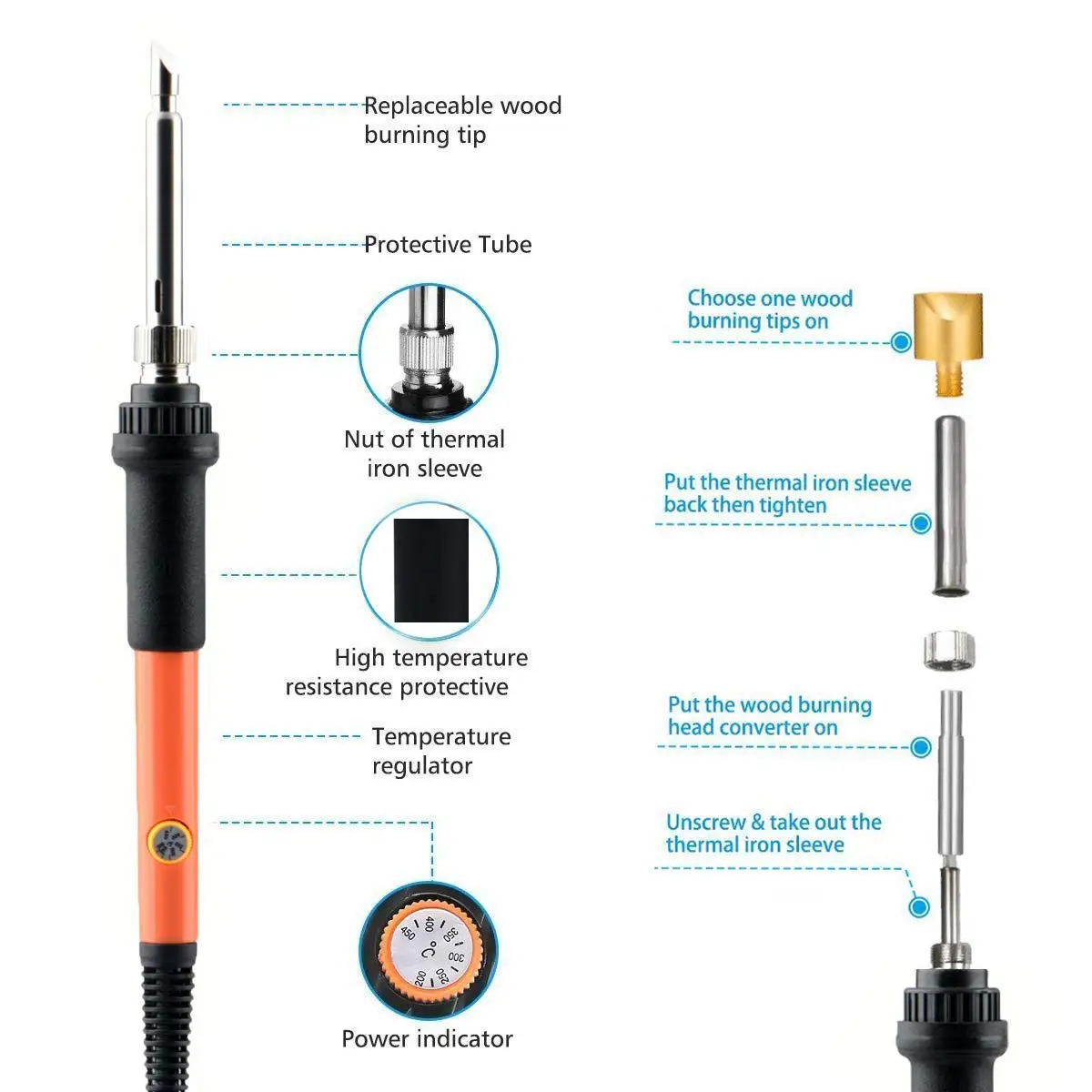 Replaceable wood burning tip

Protective Tube

Nut of thermal iron sleeve

High temperature resistance protective

Temperature regulator

450 400 350 300 250 200 °C

Power indicator

Choose one wood burning tips on

Put the thermal iron sleeve back then tighten

Put the wood burning head converter on

Unscrew & take out the thermal iron sleeve