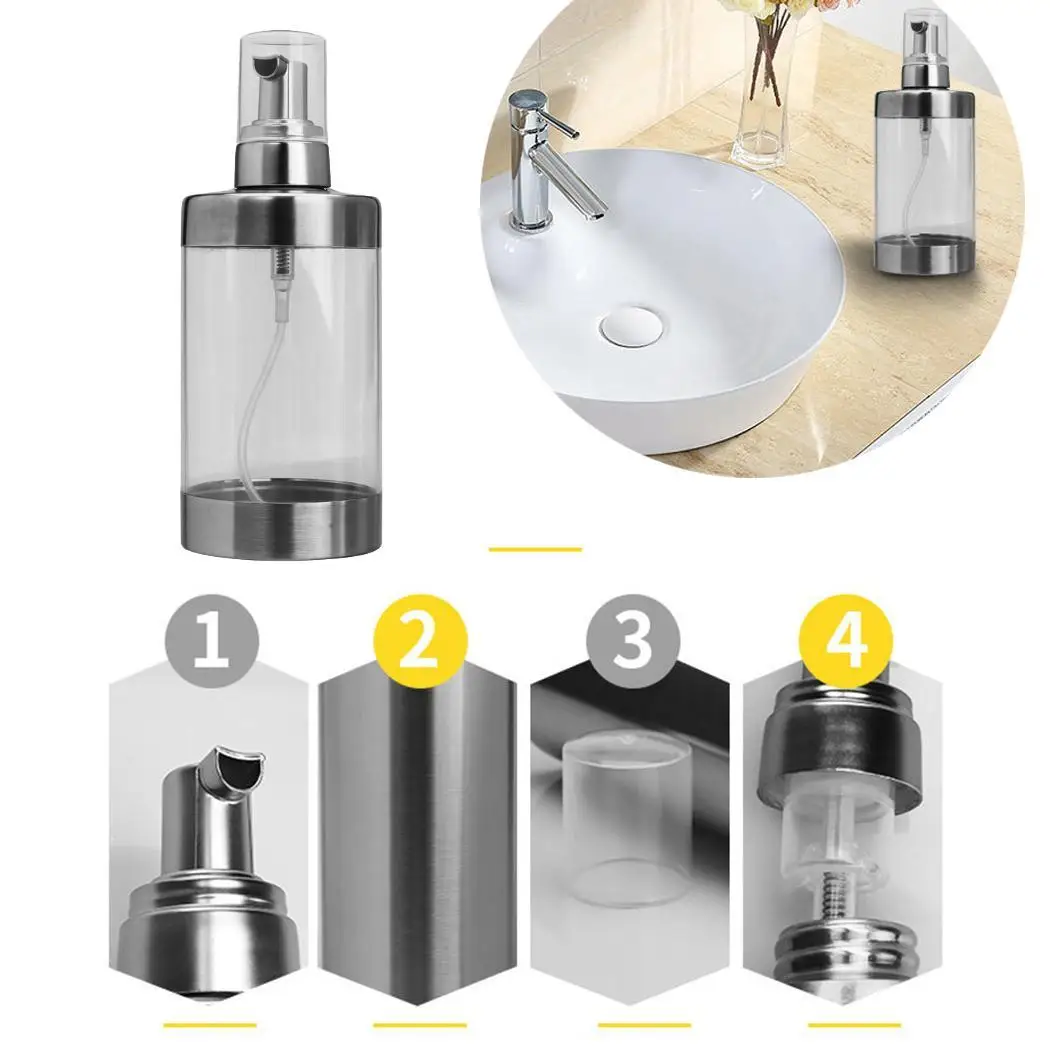 1
2
3
4