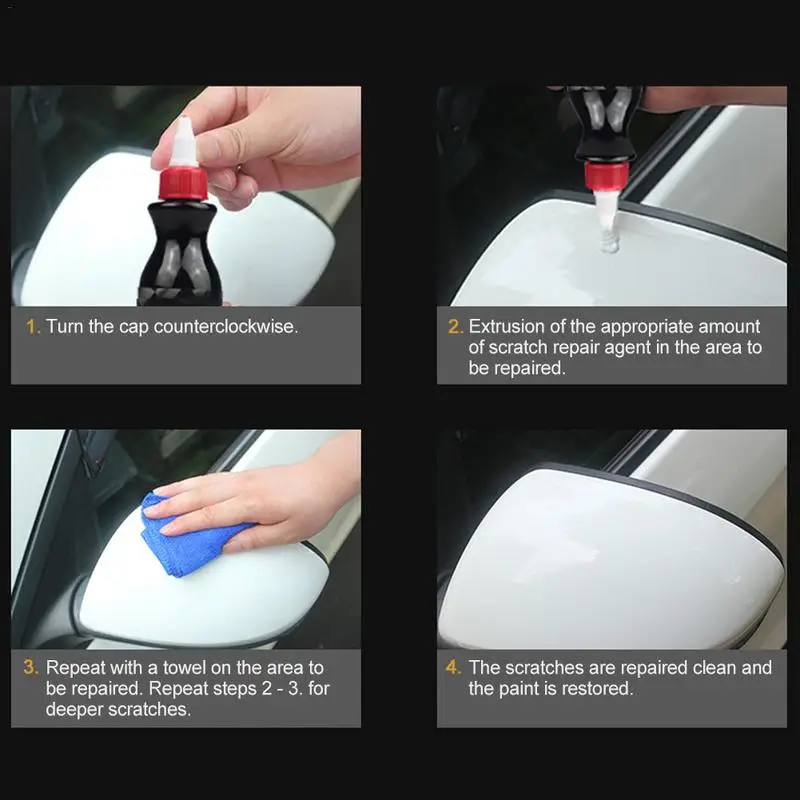 1. Turn the cap counterclockwise.

2. Extrusion of the appropriate amount of scratch repair agent in the area to be repaired.

3. Repeat with a towel on the area to be repaired. Repeat steps 2 - 3. for deeper scratches.

4. The scratches are repaired clean and the paint is restored.