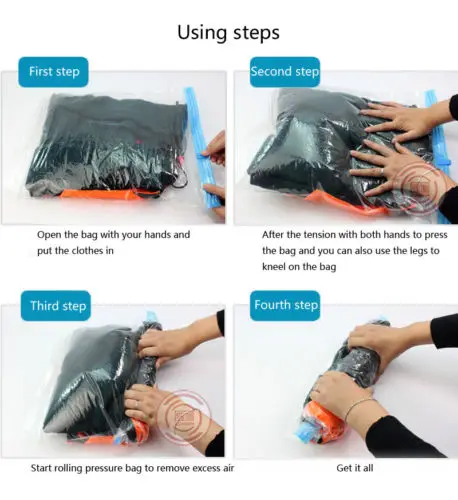 Using steps

First step

Open the bag with your hands and put the clothes in

Second step

After the tension with both hands to press the bag and you can also use the legs to kneel on the bag

Third step

Start rolling pressure bag to remove excess air

Fourth step

Get it all