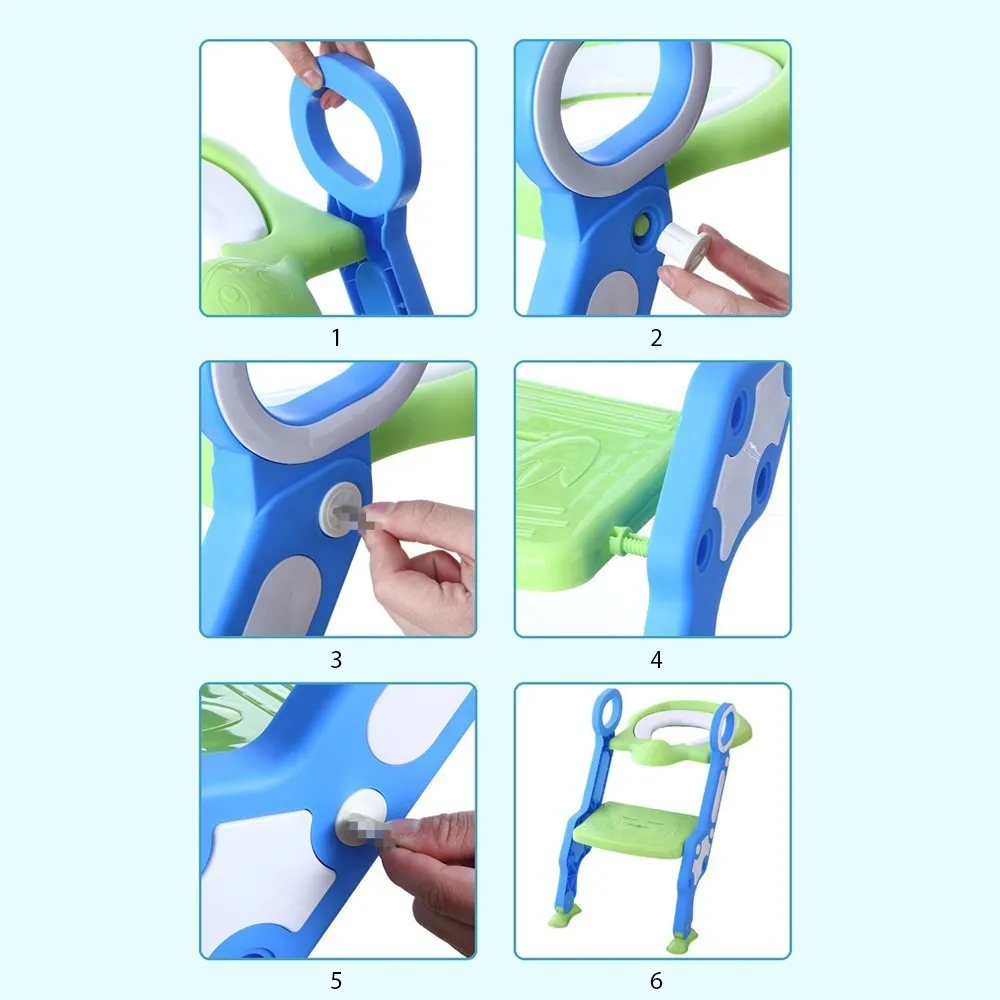 1

2

3

4

5

6