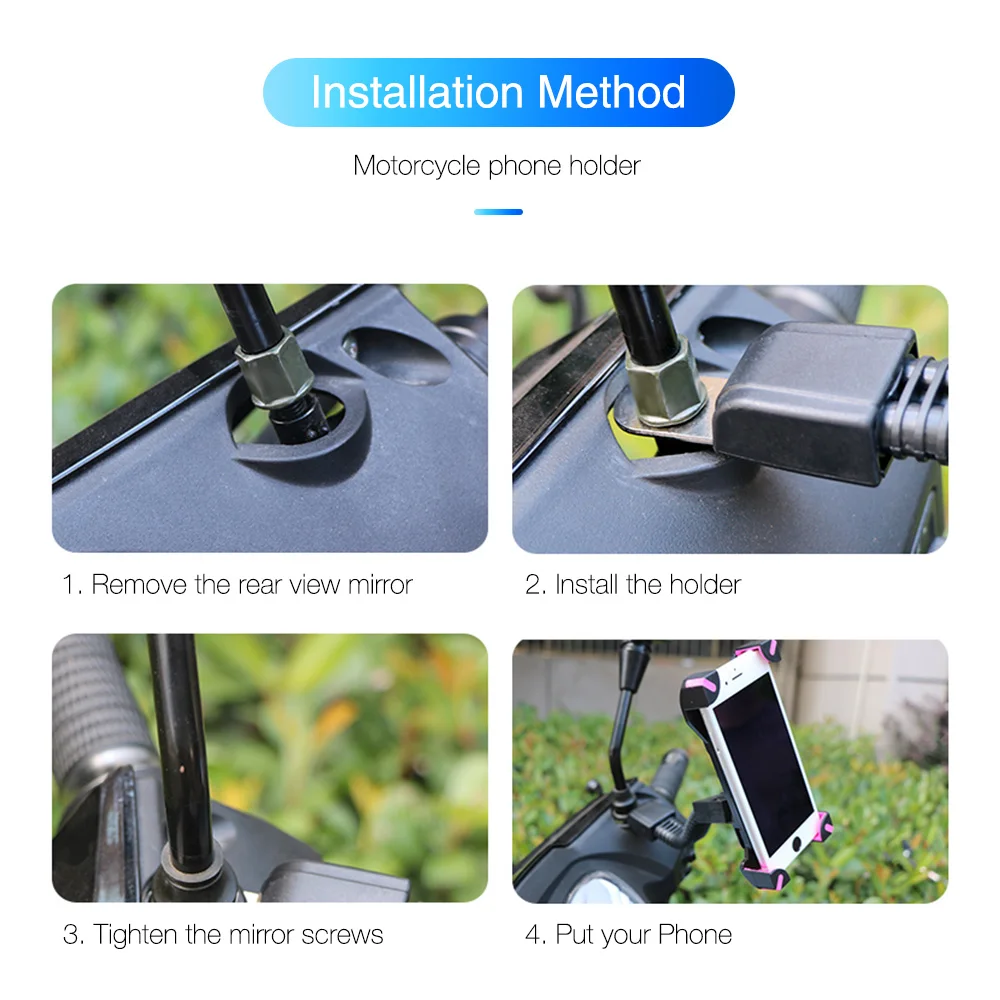 Installation Method

Motorcycle phone holder

1. Remove the rear view mirror

2. Install the holder

3. Tighten the mirror screws

4. Put your Phone