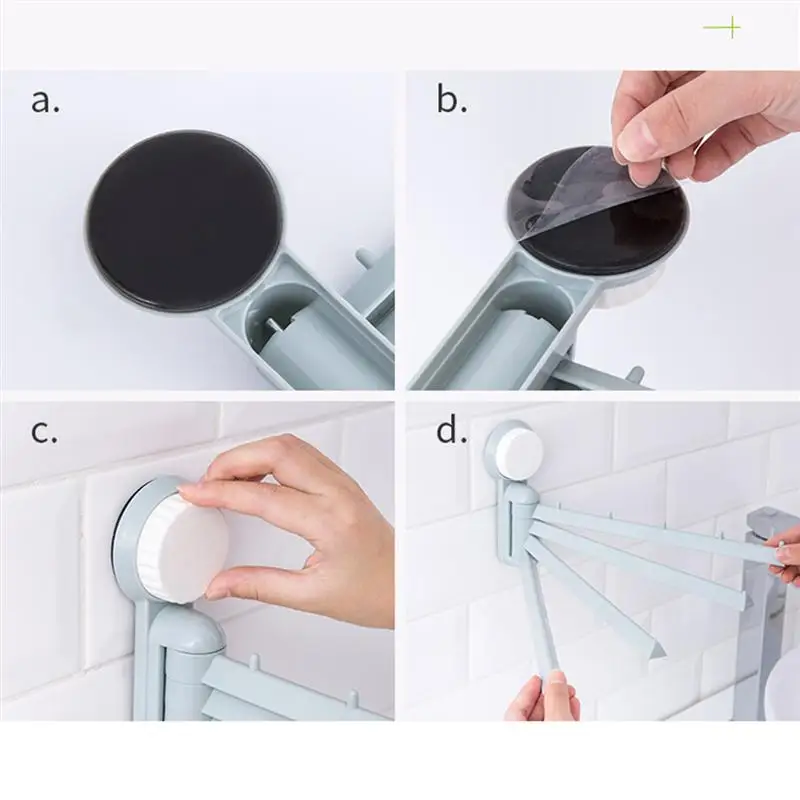 a.

b.

c.

d.