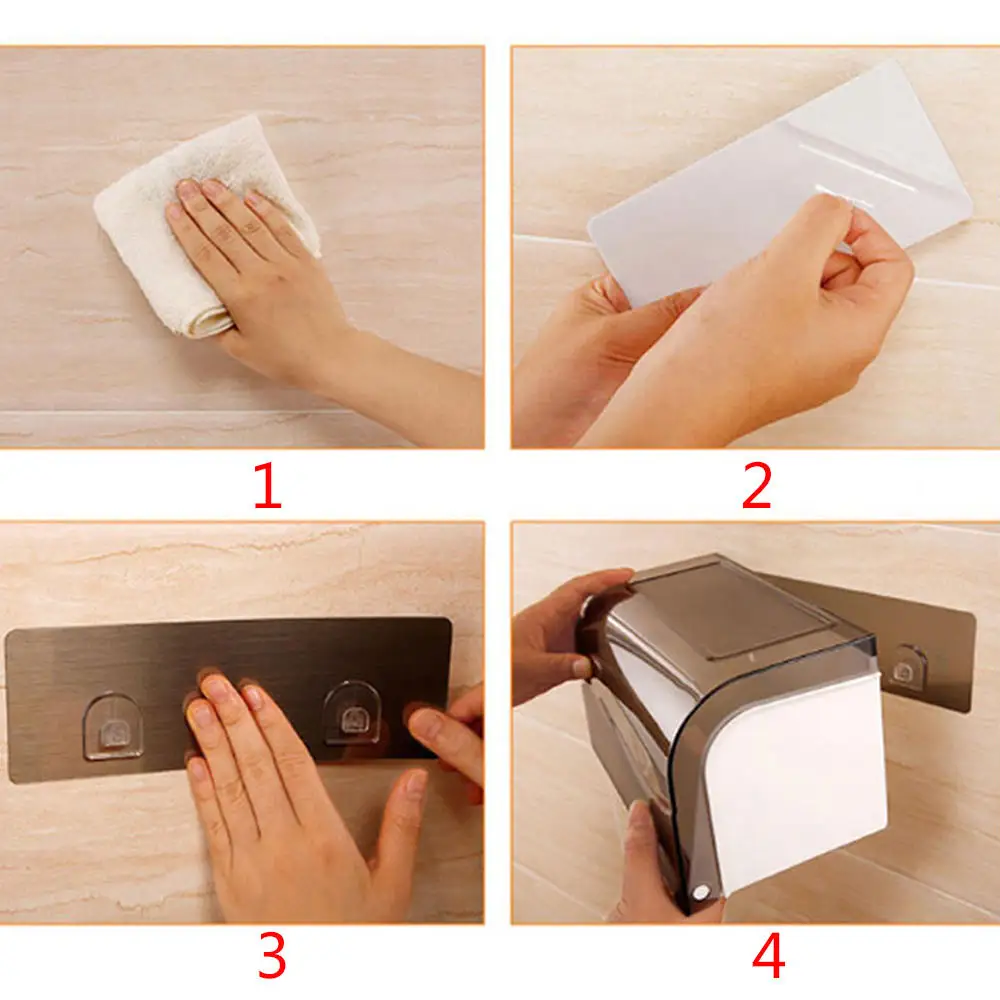 1

2

3

4