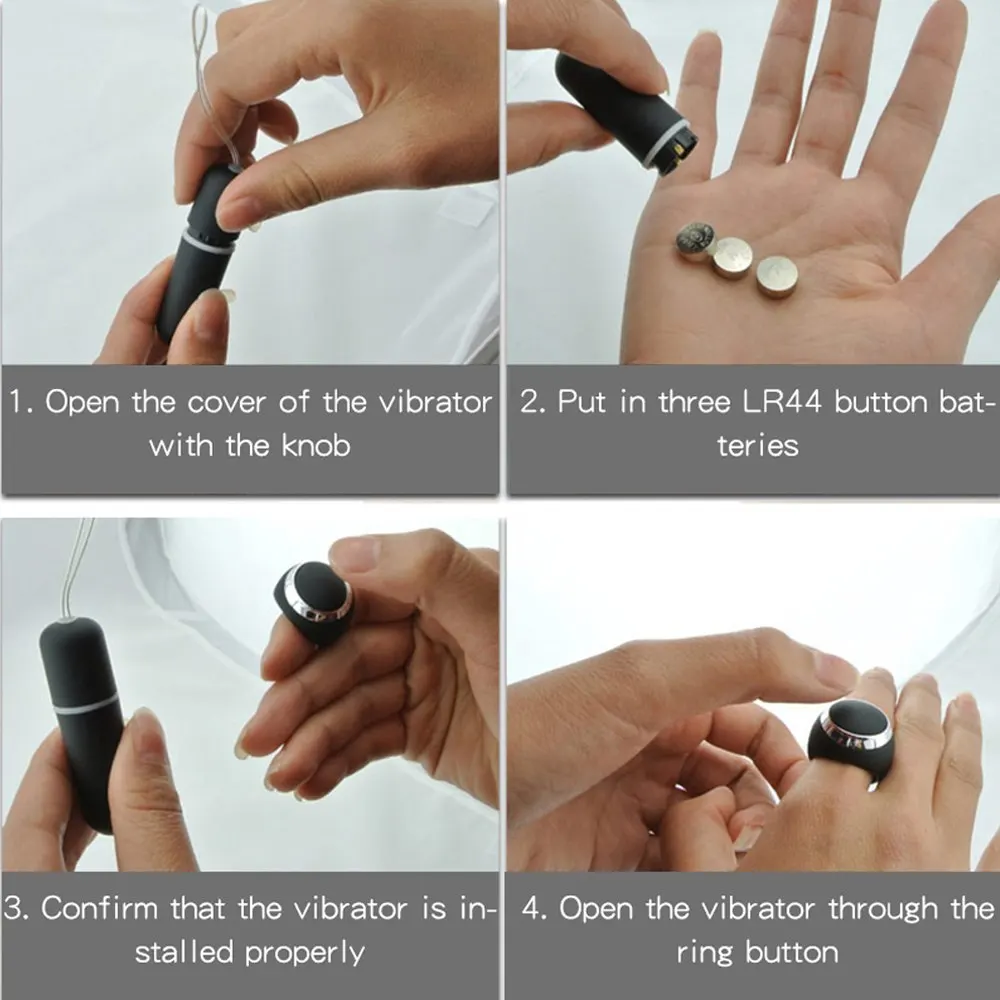 1. Open the cover of the vibrator with the knob

2. Put in three LR44 button batteries

3. Confirm that the vibrator is installed properly

4. Open the vibrator through the ring button