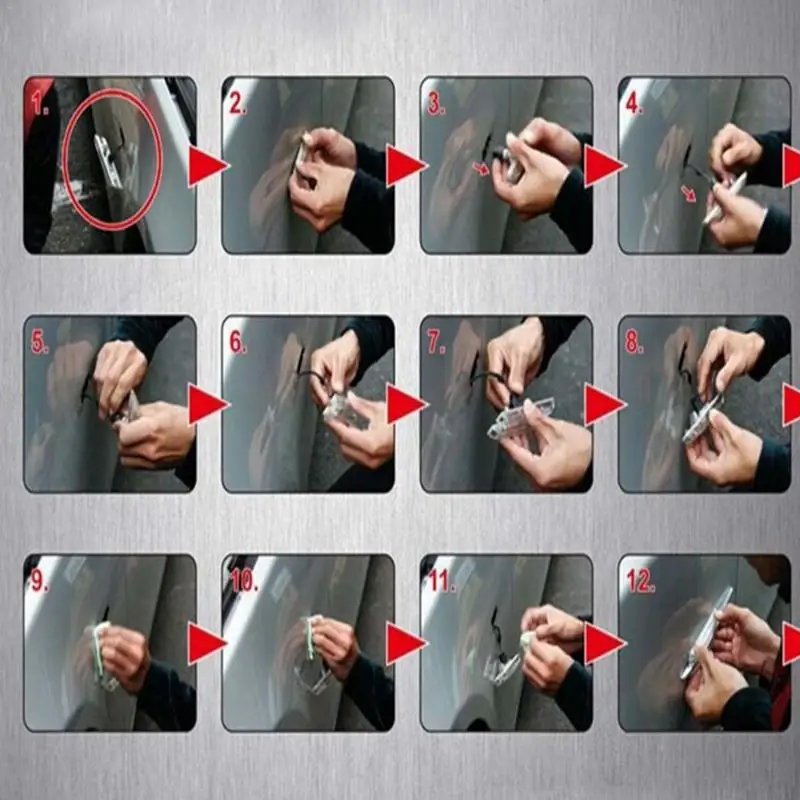 1.

2.

3.

4.

5.

6.

7.

8.

9.

10.

11.

12.