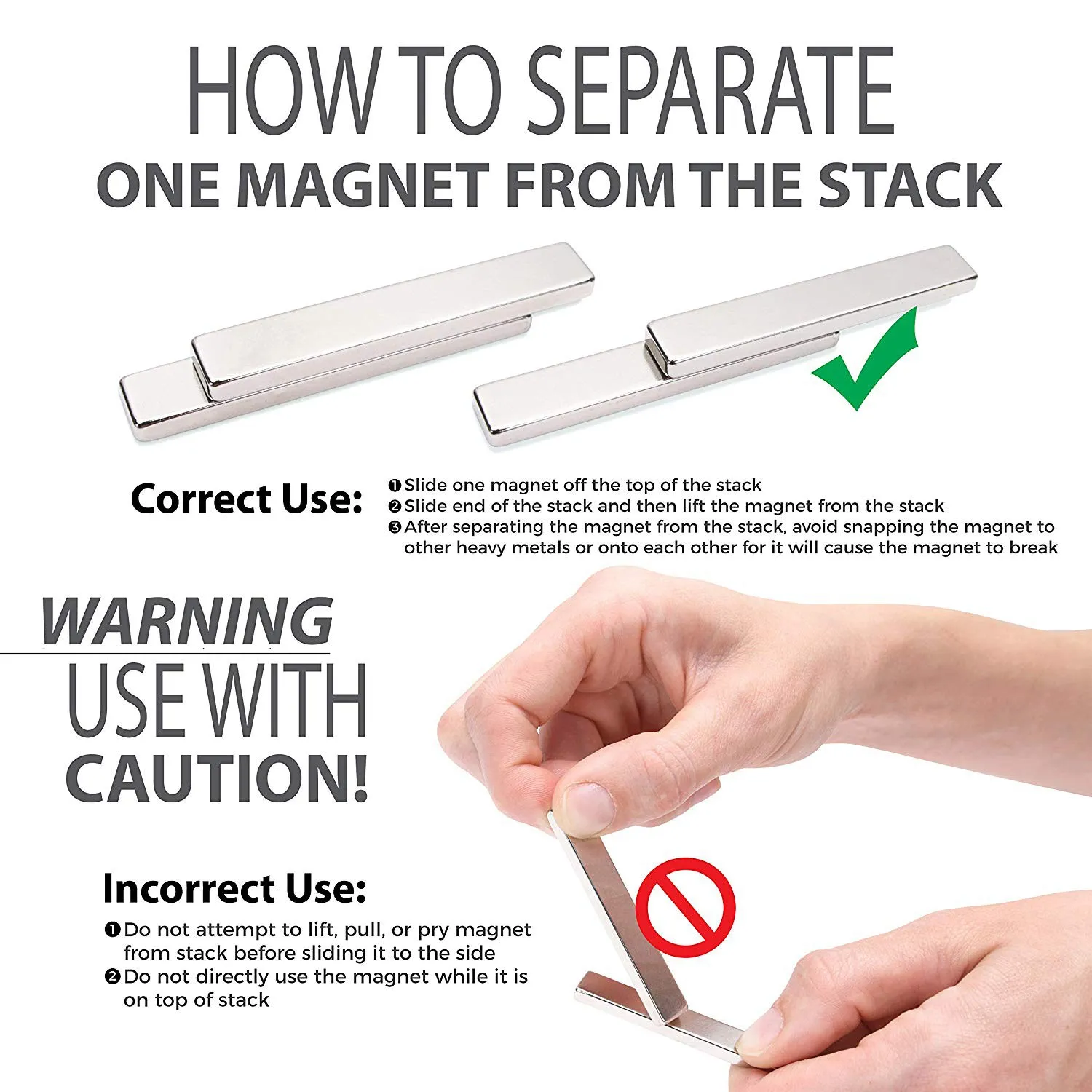 HOW TO SEPARATE
ONE MAGNET FROM THE STACK

Correct Use:
❶ Slide one magnet off the top of the stack
❷ Slide end of the stack and then lift the magnet from the stack
❸ After separating the magnet from the stack, avoid snapping the magnet to other heavy metals or onto each other for it will cause the magnet to break

WARNING
USE WITH
CAUTION!

Incorrect Use:
❶ Do not attempt to lift, pull, or pry magnet from stack before sliding it to the side
❷ Do not directly use the magnet while it is on top of stack