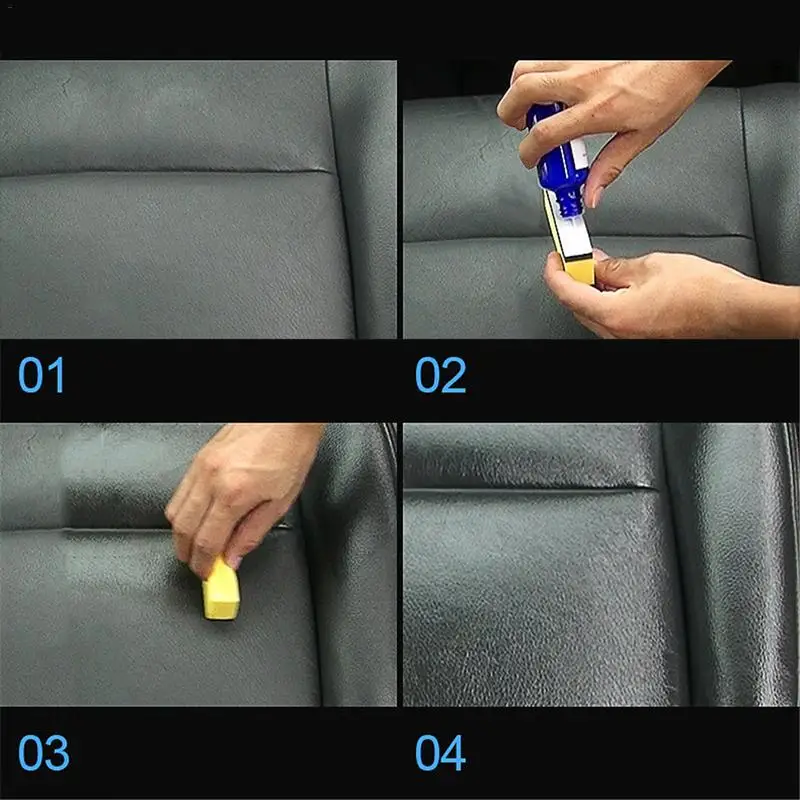 01

02

03

04