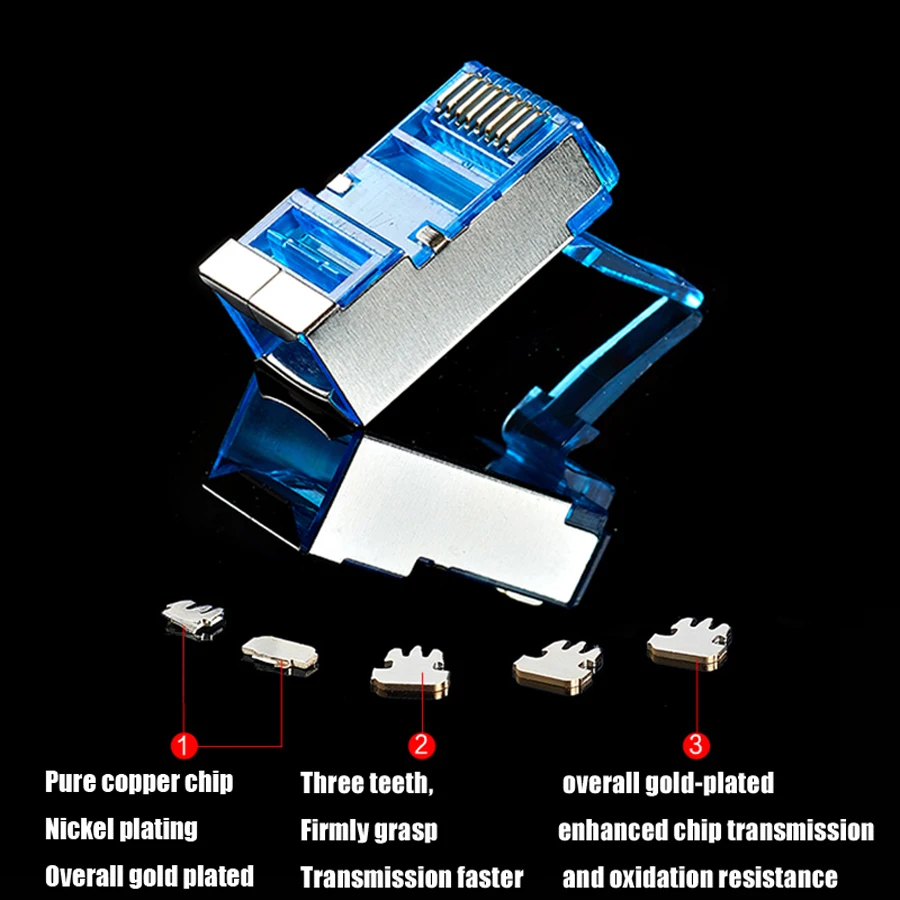 1

Pure copper chip

Nickel plating

Overall gold plated

2

Three teeth,

Firmly grasp

Transmission faster

3

overall gold-plated

enhanced chip transmission

and oxidation resistance