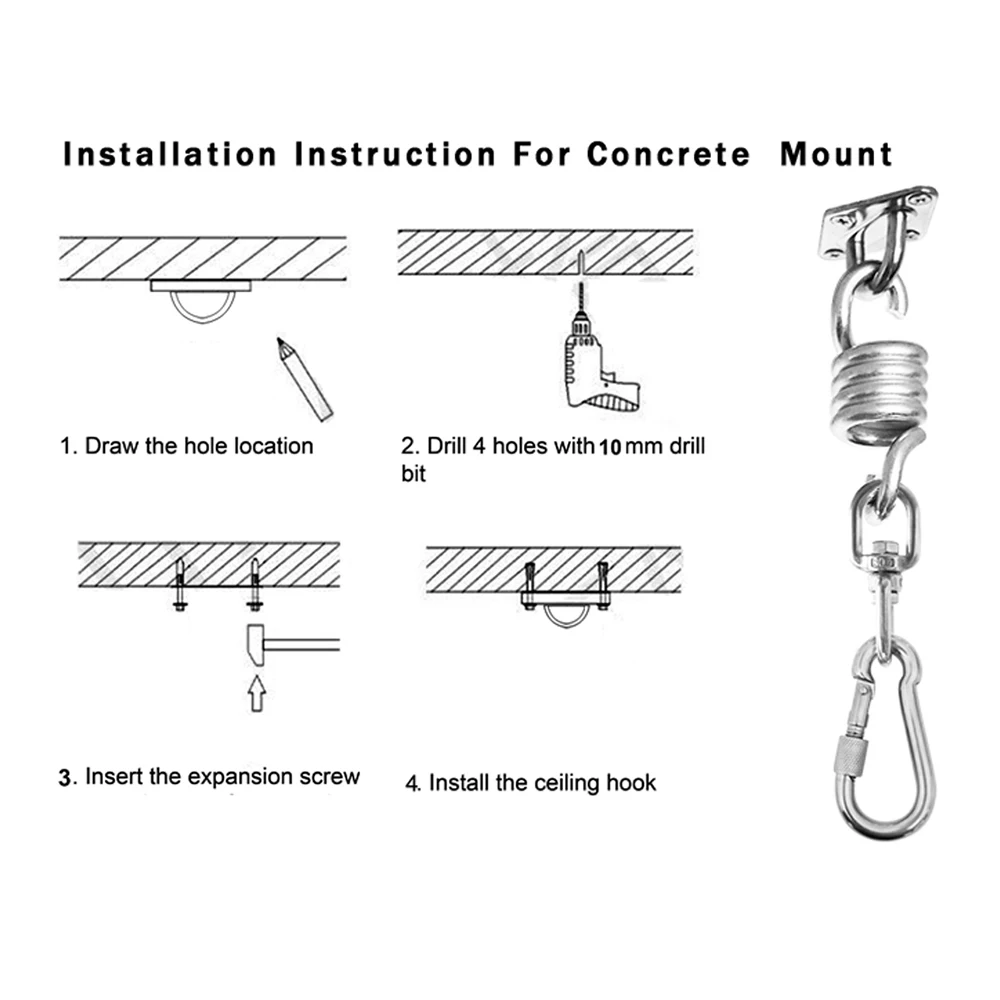 Installation Instruction For Concrete Mount

1. Draw the hole location

2. Drill 4 holes with 10 mm drill bit

3. Insert the expansion screw

4. Install the ceiling hook