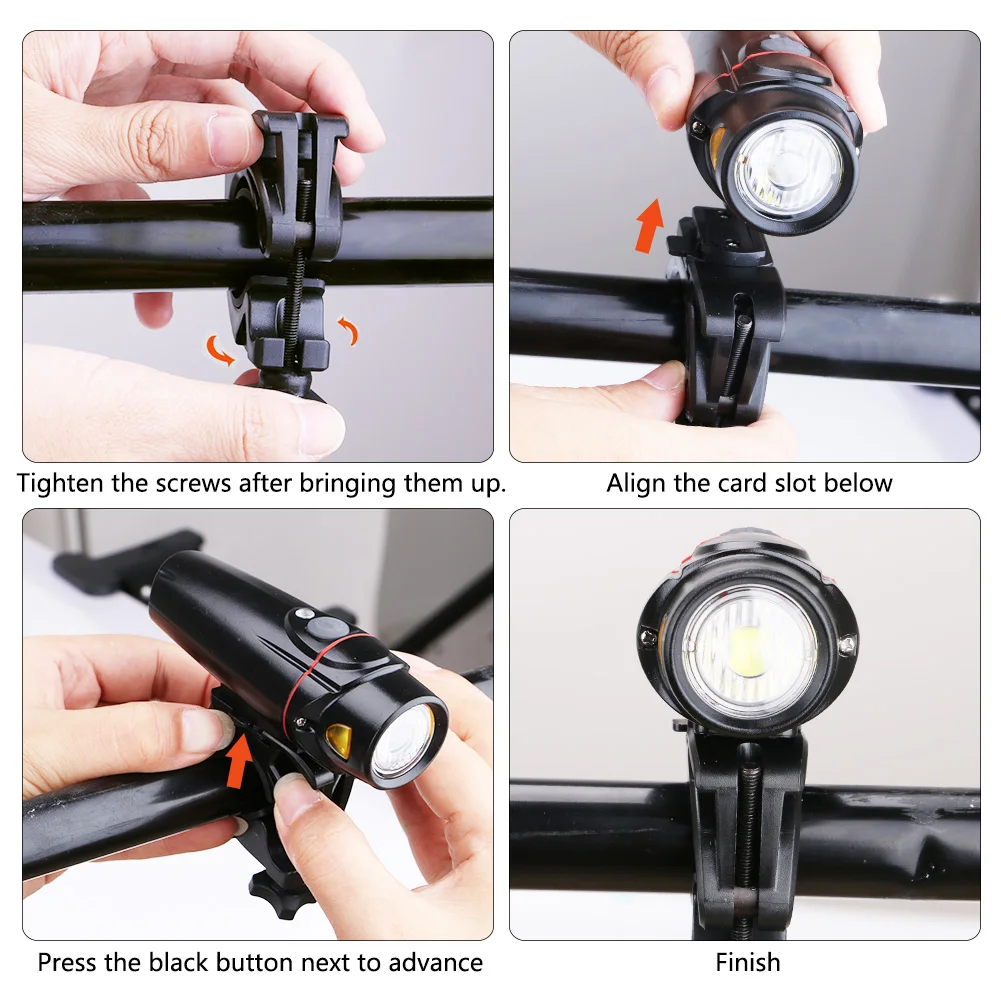 Tighten the screws after bringing them up.

Align the card slot below

Press the black button next to advance

Finish