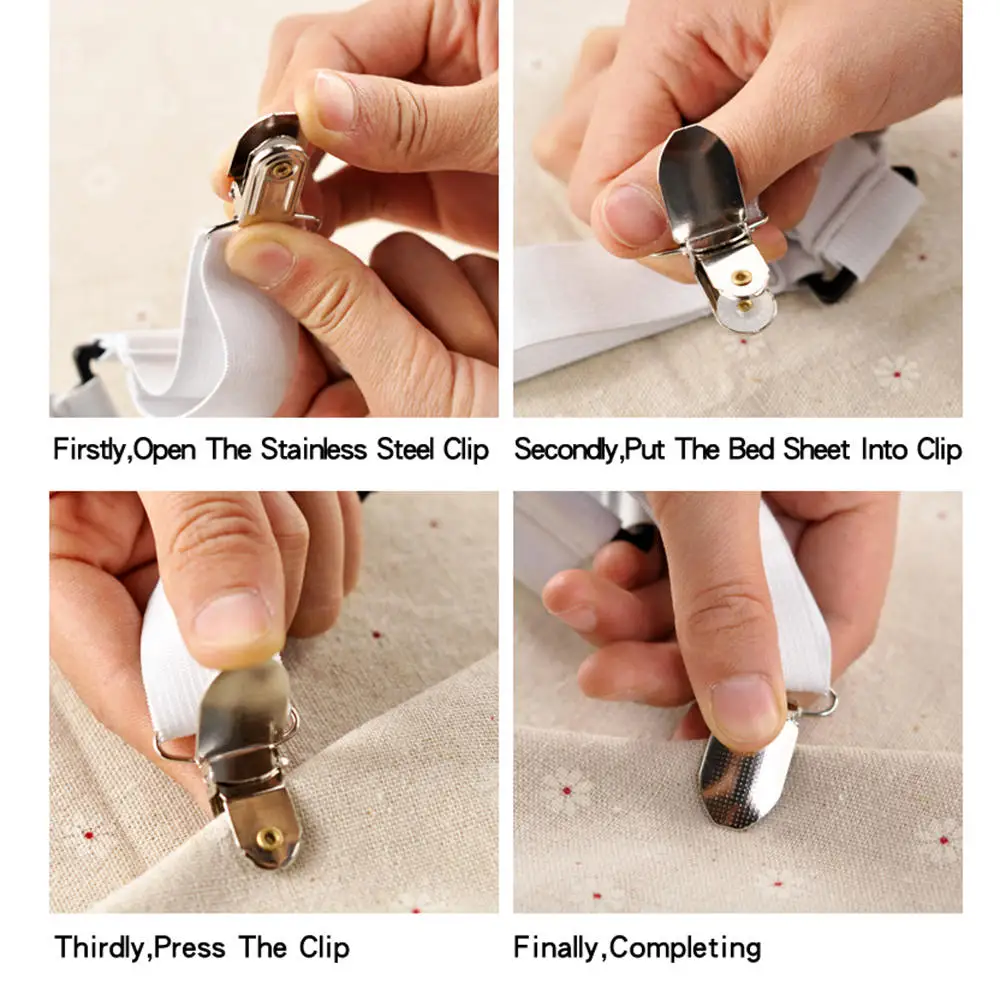 Firstly,Open The Stainless Steel Clip

Secondly,Put The Bed Sheet Into Clip

Thirdly,Press The Clip

Finally,Completing