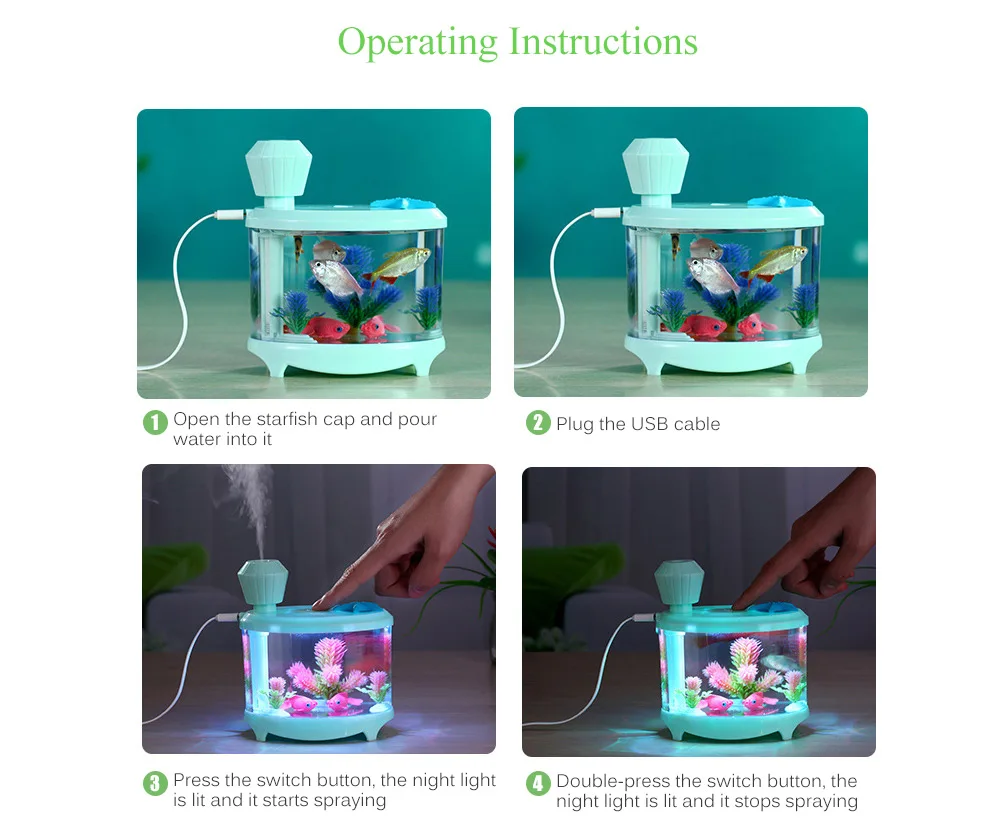 Operating Instructions

1 Open the starfish cap and pour water into it

2 Plug the USB cable

3 Press the switch button, the night light is lit and it starts spraying

4 Double-press the switch button, the night light is lit and it stops spraying