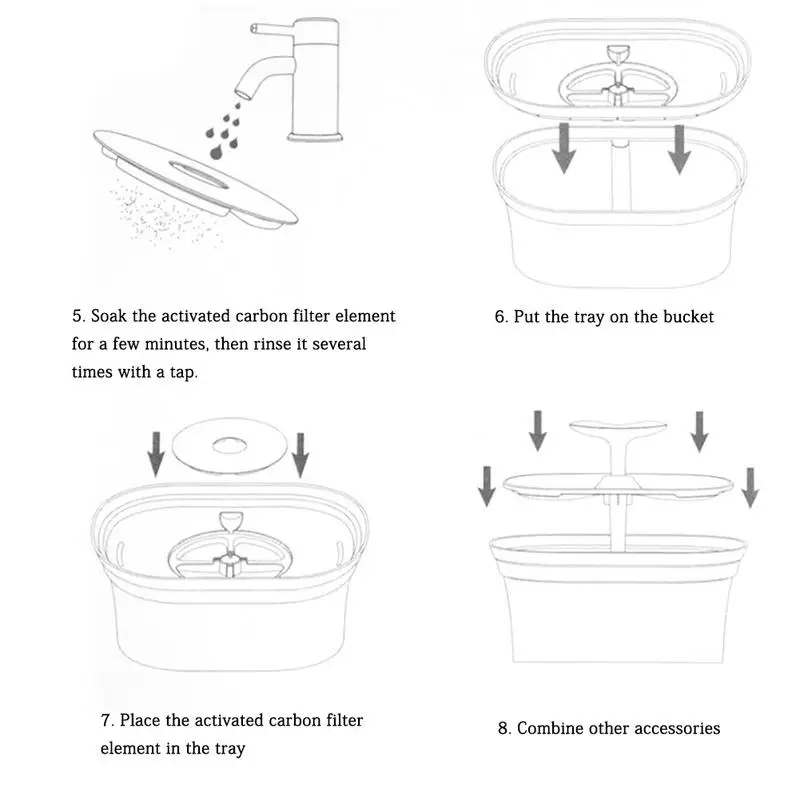 5. Soak the activated carbon filter element for a few minutes, then rinse it several times with a tap.

6. Put the tray on the bucket

7. Place the activated carbon filter element in the tray

8. Combine other accessories