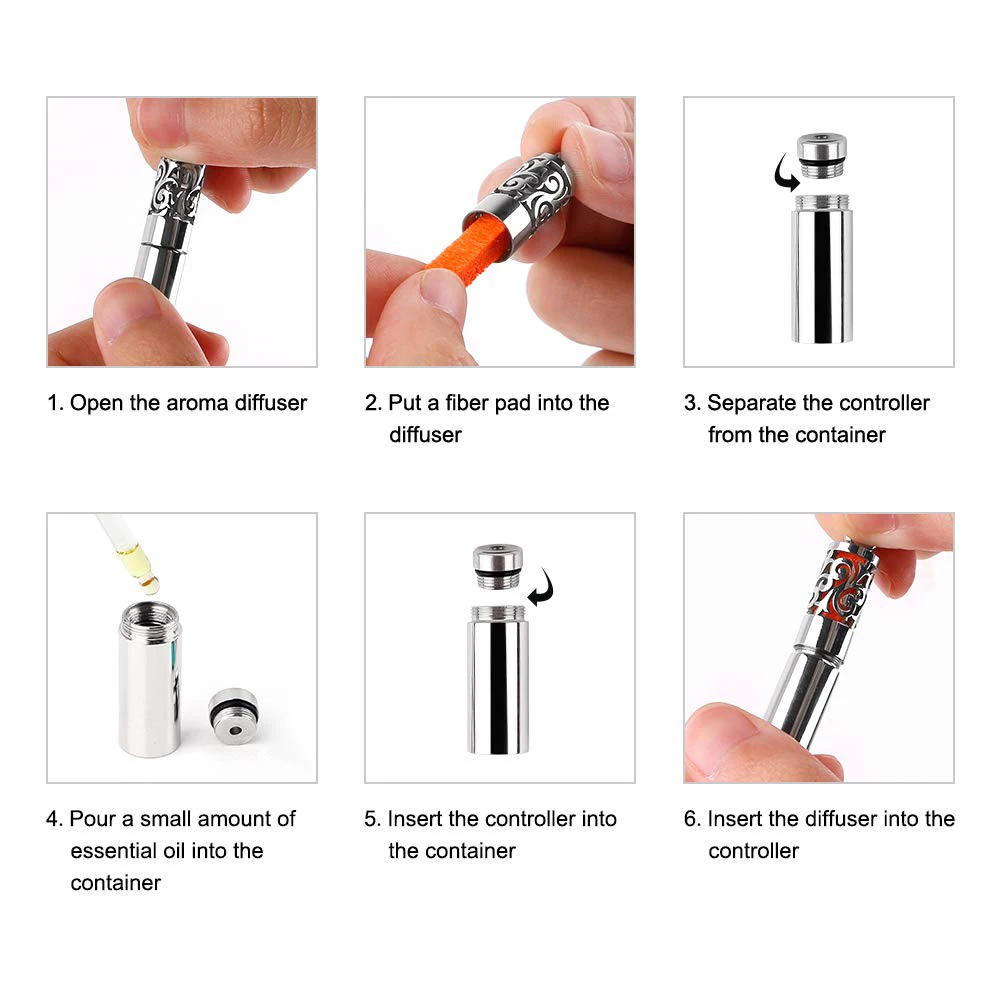 1. Open the aroma diffuser

2. Put a fiber pad into the diffuser

3. Separate the controller from the container

4. Pour a small amount of essential oil into the container

5. Insert the controller into the container

6. Insert the diffuser into the controller