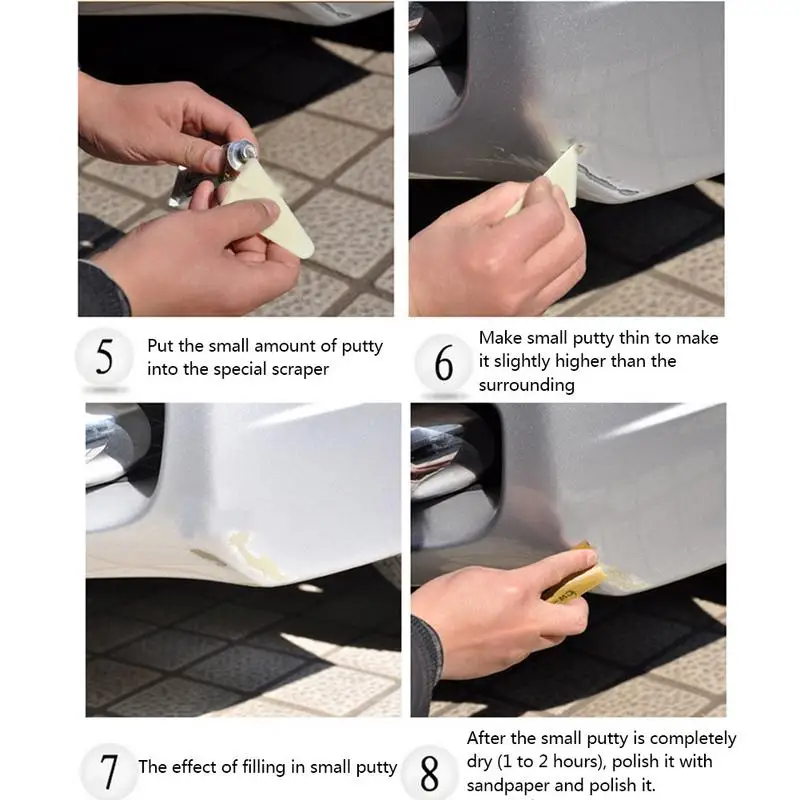 5 Put the small amount of putty into the special scraper

6 Make small putty thin to make it slightly higher than the surrounding

7 The effect of filling in small putty

8 After the small putty is completely dry (1 to 2 hours), polish it with sandpaper and polish it.