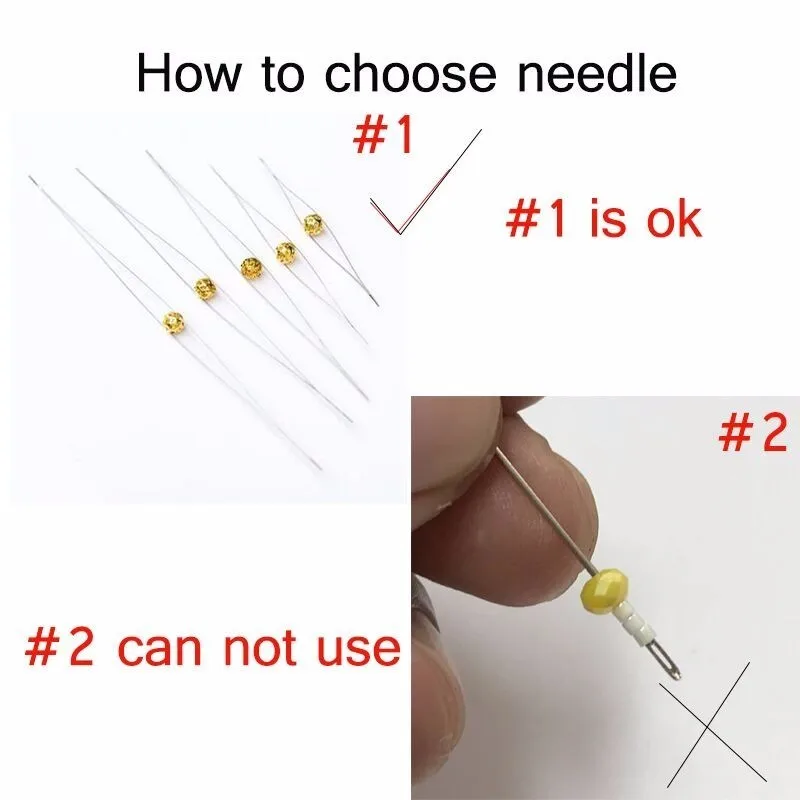 How to choose needle

#1

#1 is ok

#2

#2 can not use